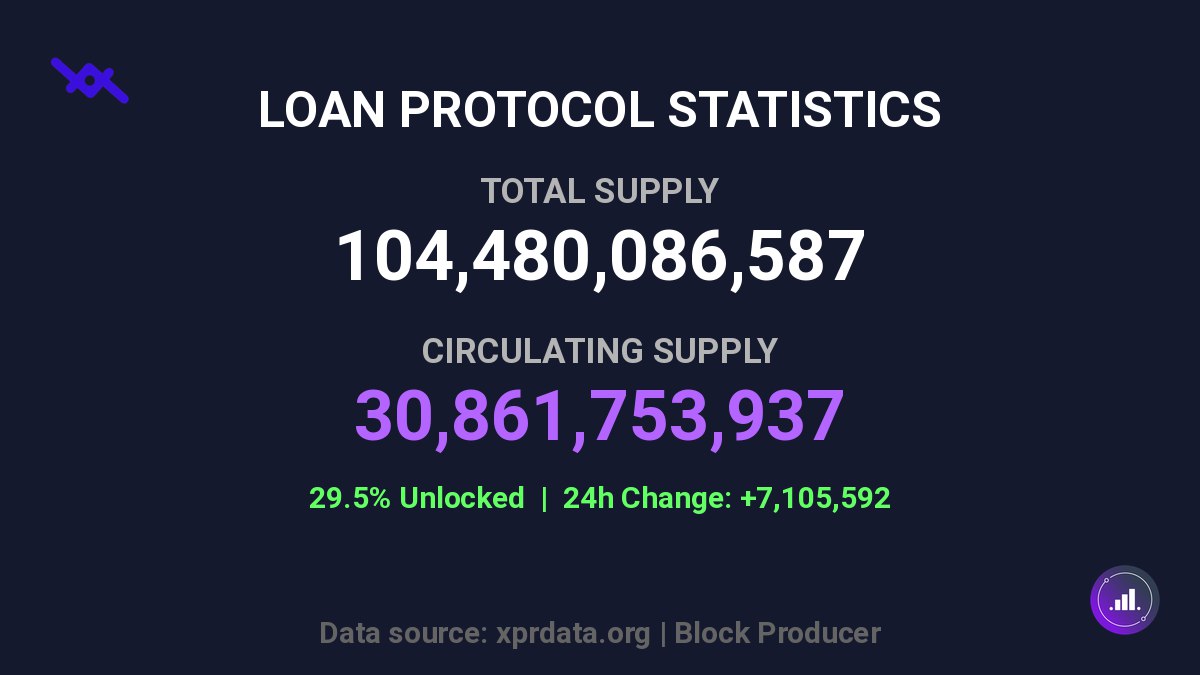 LOAN PROTOCOL STATISTICS

TOTAL SUPPLY

104,480,086,587

CIRCULATING SUPPLY

30,861,753,937

29.5% Unlocked | 24h Change: +7,105,592

Data source: xprdata.org | Block Producer