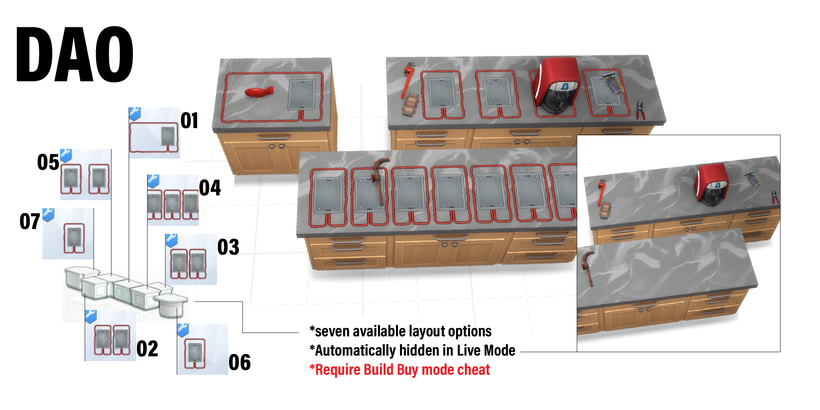 DAO

01

05

04

07

03

02

06

*seven available layout options
*Automatically hidden in Live Mode
*Require Build Buy mode cheat