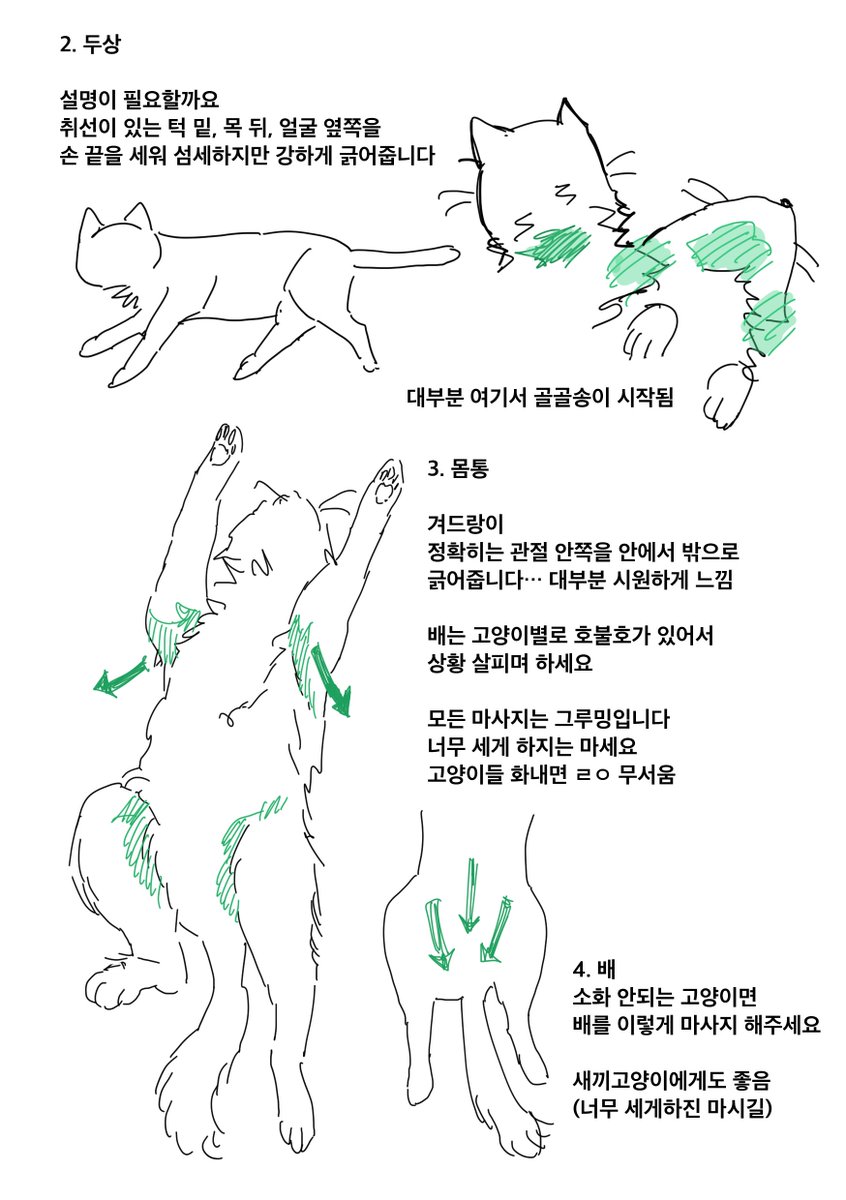 2. 두상

설명이 필요할까요
취선이 있는 턱 밑, 목 뒤, 얼굴 옆쪽을
손 끝을 세워 섬세하지만 강하게 긁어줍니다

대부분 여기서 골골송이 시작됨

3. 몸통

겨드랑이
정확히는 관절 안쪽을 안에서 밖으로
긁어줍니다… 대부분 시원하게 느낌

배는 고양이별로 호불호가 있어서
상황 살피며 하세요

모든 마사지는 그루밍입니다
너무 세게 하지는 마세요
고양이들 화내면 ㄹㅇ 무서움

4. 배
소화 안되는 고양이면
배를 이렇게 마사지 해주세요

새끼고양이에게도 좋음
(너무 세게하진 마시길)