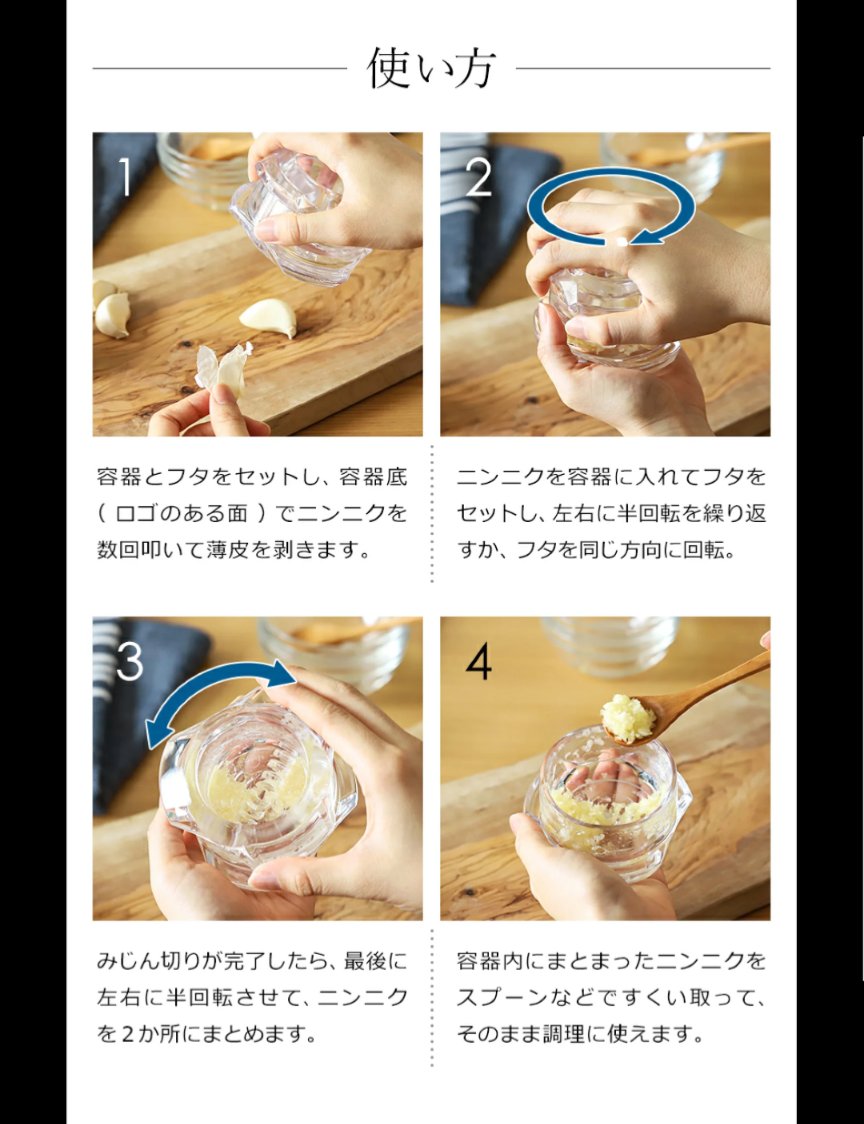 使い方

1

容器とフタをセットし、容器底（ロゴのある面）でニンニクを数回叩いて薄皮を剥きます。

2

ニンニクを容器に入れてフタをセットし、左右に半回転を繰り返すか、フタを同じ方向に回転。

3

みじん切りが完了したら、最後に左右に半回転させて、ニンニクを２か所にまとめます。

4

容器内にまとまったニンニクをスプーンなどですくい取って、そのまま調理に使えます。