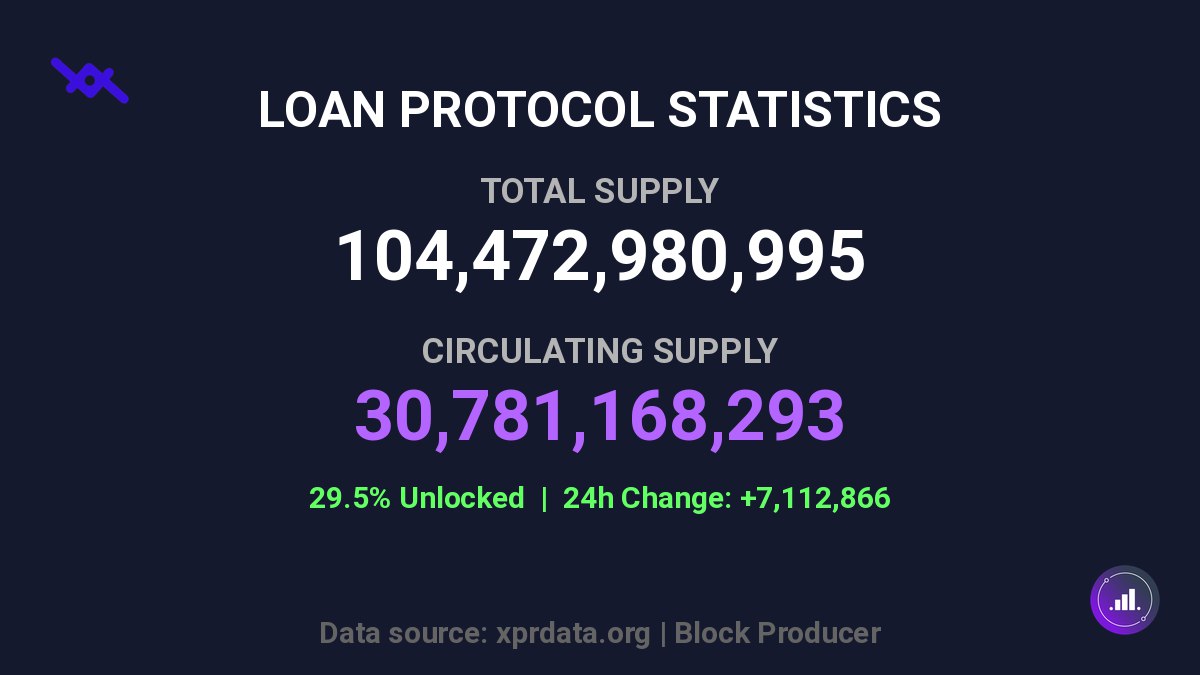 LOAN PROTOCOL STATISTICS

TOTAL SUPPLY

104,472,980,995

CIRCULATING SUPPLY

30,781,168,293

29.5% Unlocked | 24h Change: +7,112,866

Data source: xprdata.org | Block Producer