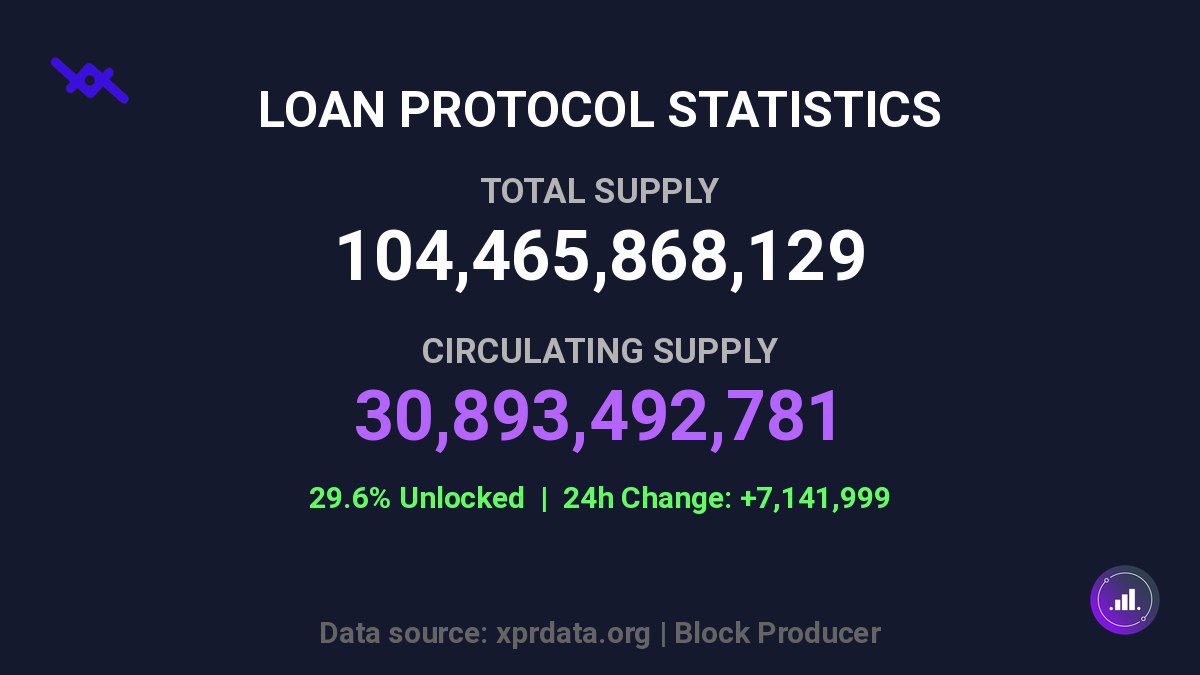 LOAN PROTOCOL STATISTICS

TOTAL SUPPLY

104,465,868,129

CIRCULATING SUPPLY

30,893,492,781

29.6% Unlocked | 24h Change: +7,141,999

Data source: xprdata.org | Block Producer