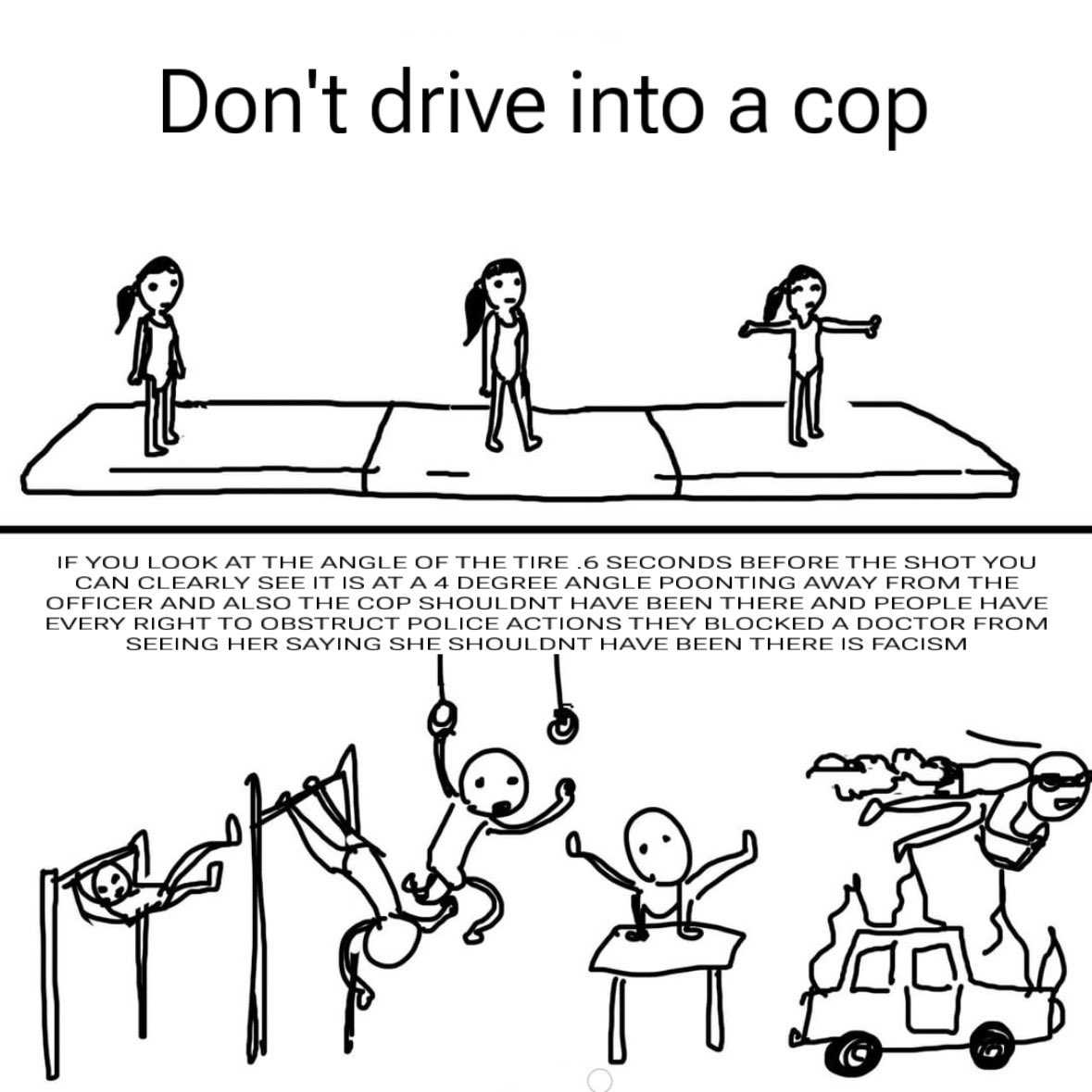 Don't drive into a cop

IF YOU LOOK AT THE ANGLE OF THE TIRE .6 SECONDS BEFORE THE SHOT YOU CAN CLEARLY SEE IT IS AT A 4 DEGREE ANGLE POONTING AWAY FROM THE OFFICER AND ALSO THE COP SHOULDNT HAVE BEEN THERE AND PEOPLE HAVE EVERY RIGHT TO OBSTRUCT POLICE ACTIONS THEY BLOCKED A DOCTOR FROM SEEING HER SAYING SHE SHOULDNT HAVE BEEN THERE IS FACISM