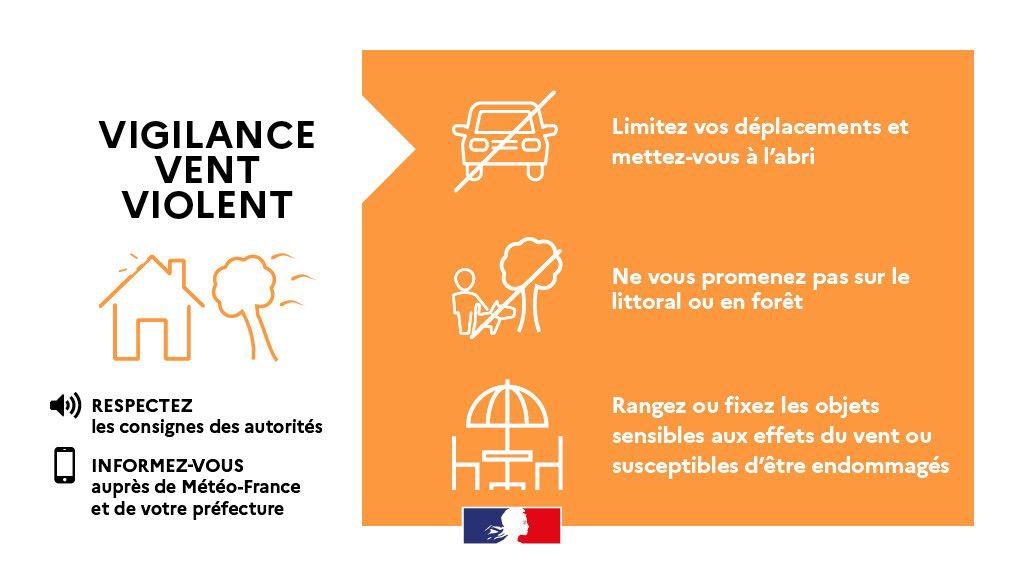 VIGILANCE VENT VIOLENT

RESPECTEZ
les consignes des autorités

INFORMEZ-VOUS
auprès de Météo-France et de votre préfecture

Limitez vos déplacements et mettez-vous à l'abri

Ne vous promenez pas sur le littoral ou en forêt

Rangez ou fixez les objets sensibles aux effets du vent ou susceptibles d'être endommagés