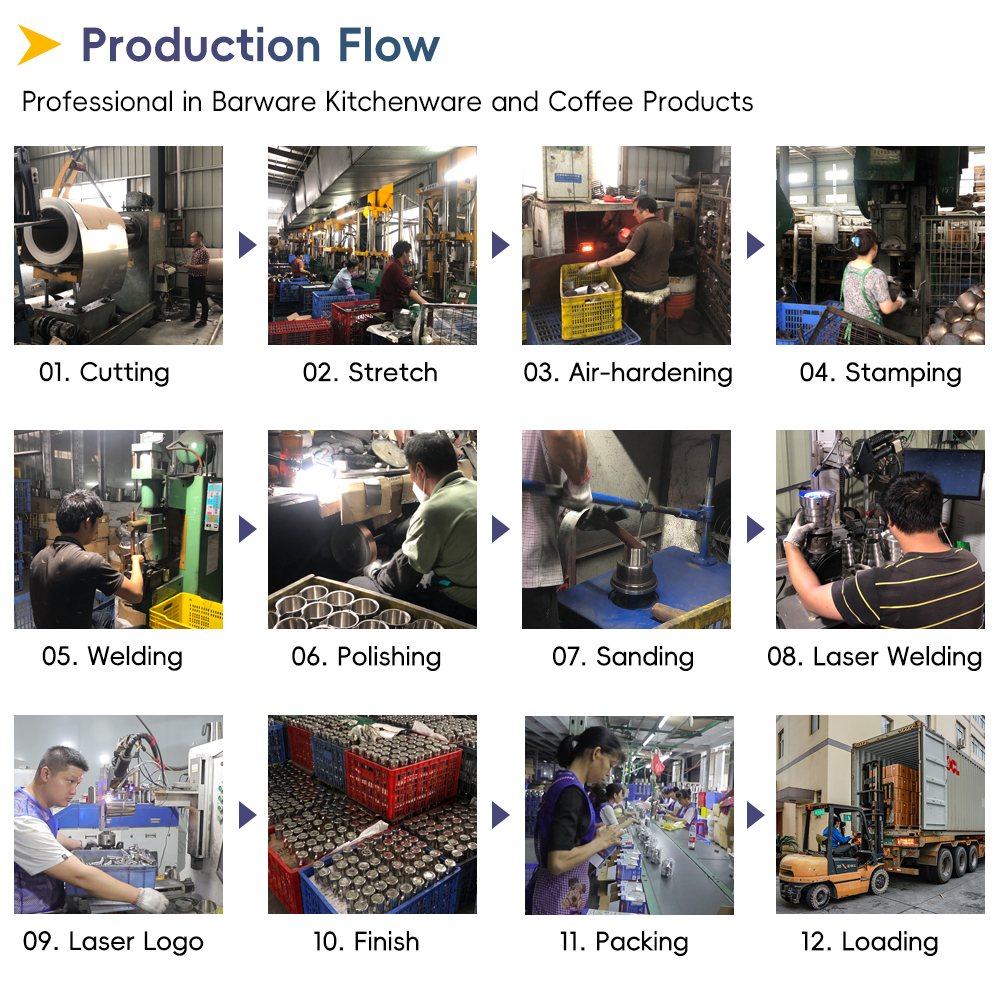 Production Flow

Professional in Barware Kitchenware and Coffee Products

01. Cutting

02. Stretch

03. Air-hardening

04. Stamping

05. Welding

06. Polishing

07. Sanding

08. Laser Welding

09. Laser Logo

10. Finish

11. Packing

12. Loading