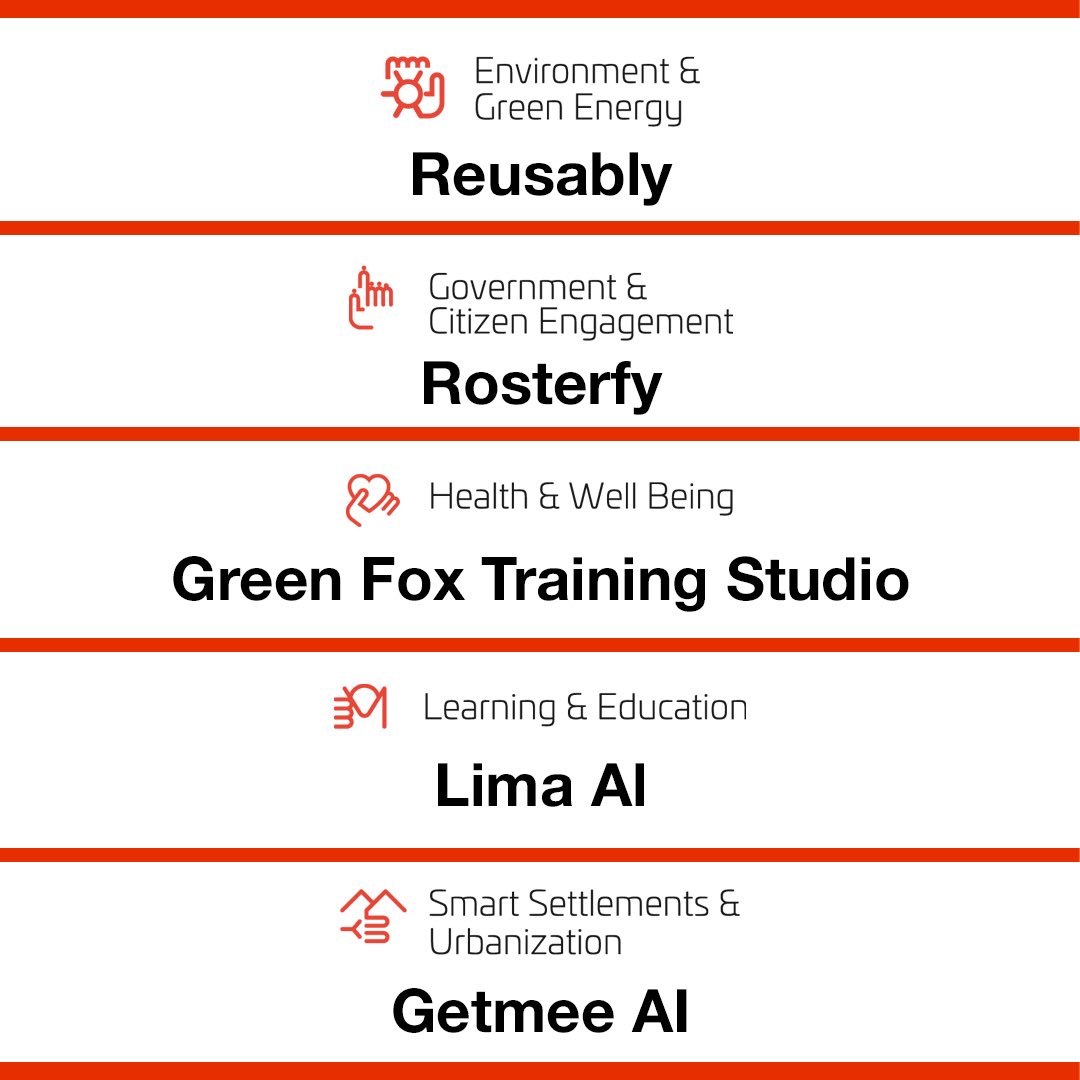 Environment & Green Energy

Reusably

Government & Citizen Engagement

Rosterfy

Health & Well Being

Green Fox Training Studio

Learning & Education

Lima AI

Smart Settlements & Urbanization

Getmee AI