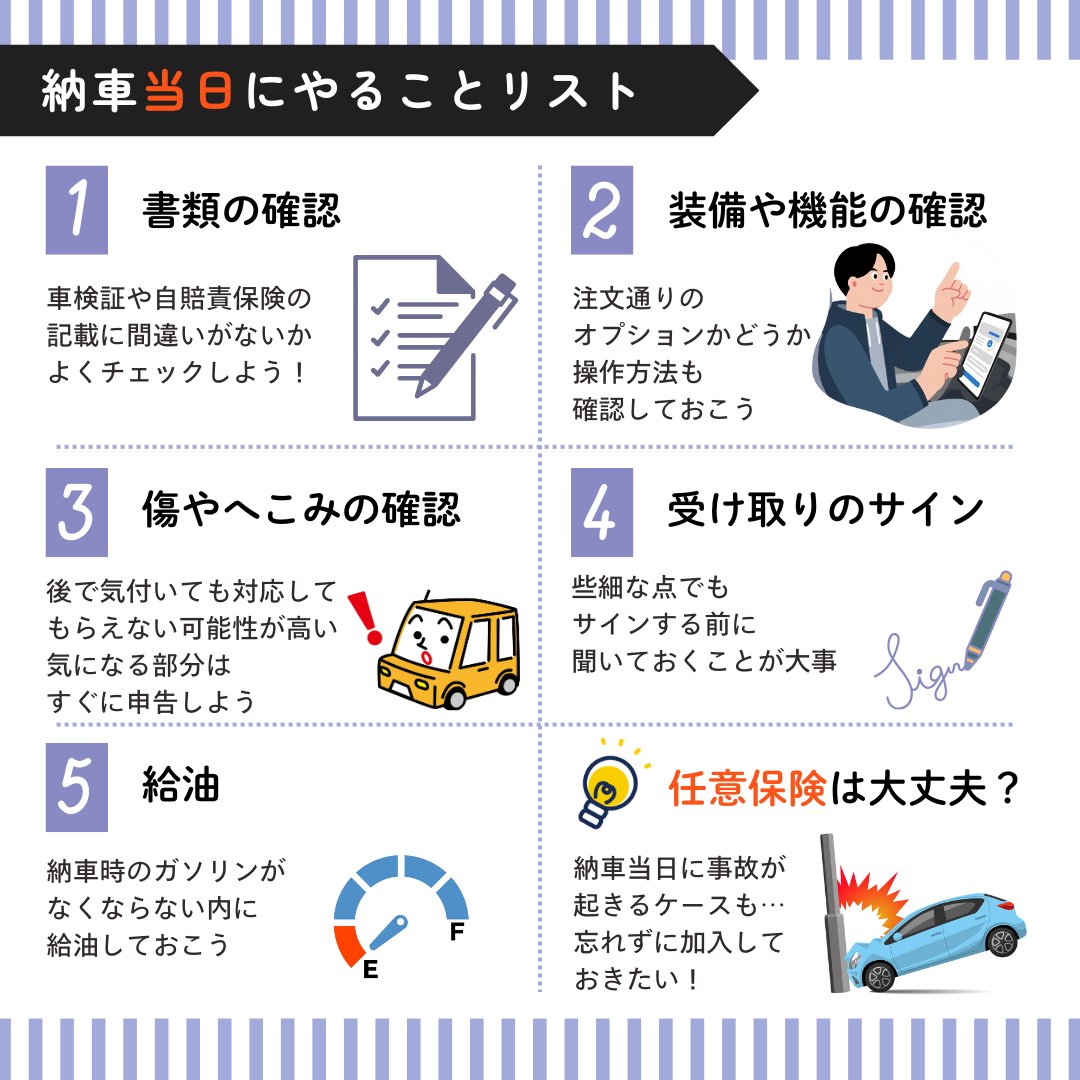 納車当日にやることリスト

1 書類の確認

車検証や自賠責保険の記載に間違いがないかよくチェックしよう！

2 装備や機能の確認

注文通りのオプションかどうか操作方法も確認しておこう

3 傷やへこみの確認

後で気付いても対応してもらえない可能性が高い気になる部分はすぐに申告しよう

4 受け取りのサイン

些細な点でもサインする前に聞いておくことが大事

Sign

5 給油

納車時のガソリンがなくならない内に給油しておこう

E F

任意保険は大丈夫？

納車当日に事故が起きるケースも…忘れずに加入しておきたい！