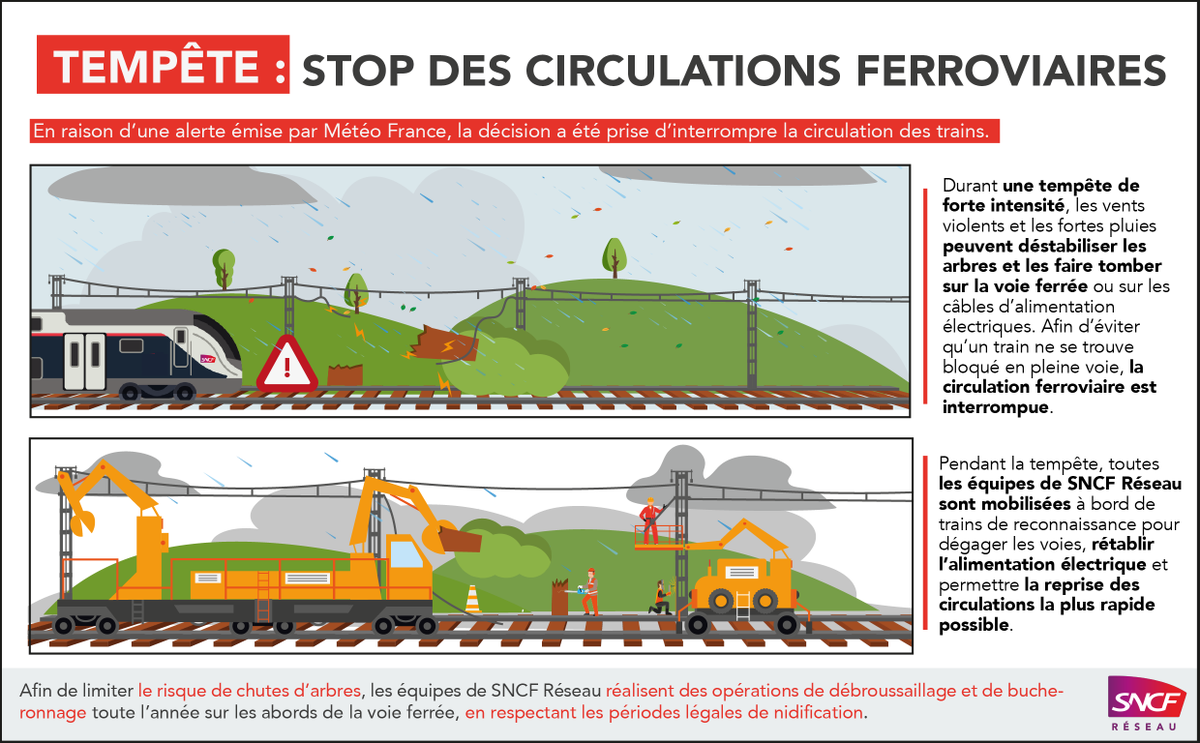 TEMPÊTE : STOP DES CIRCULATIONS FERROVIAIRES

En raison d'une alerte émise par Météo France, la décision a été prise d'interrompre la circulation des trains.

SNCF

Durant une tempête de forte intensité, les vents violents et les fortes pluies peuvent déstabiliser les arbres et les faire tomber sur la voie ferrée ou sur les câbles d'alimentation électriques. Afin d'éviter qu'un train ne se trouve bloqué en pleine voie, la circulation ferroviaire est interrompue.

Pendant la tempête, toutes les équipes de SNCF Réseau sont mobilisées à bord de trains de reconnaissance pour dégager les voies, rétablir l'alimentation électrique et permettre la reprise des circulations la plus rapide possible.

Afin de limiter le risque de chutes d'arbres, les équipes de SNCF Réseau réalisent des opérations de débroussaillage et de bucheronnage toute l'année sur les abords de la voie ferrée, en respectant les périodes légales de nidification.

SNCF RÉSEAU