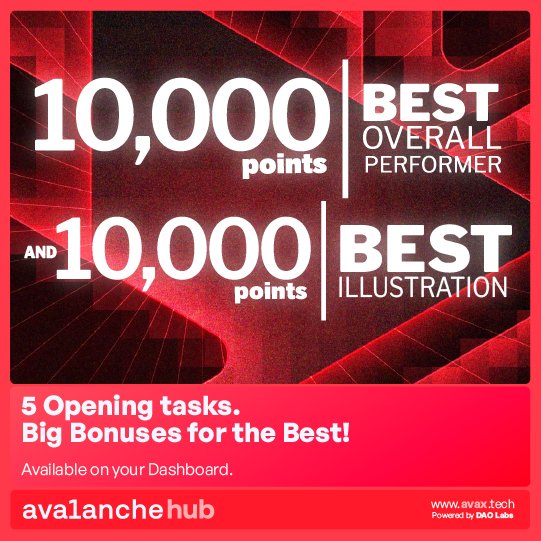 10,000 points

BEST OVERALL PERFORMER

AND 10,000 points

BEST ILLUSTRATION

5 Opening tasks.
Big Bonuses for the Best!

Available on your Dashboard.

ava1anche hub

www.avax.tech
Powered by DAO Labs