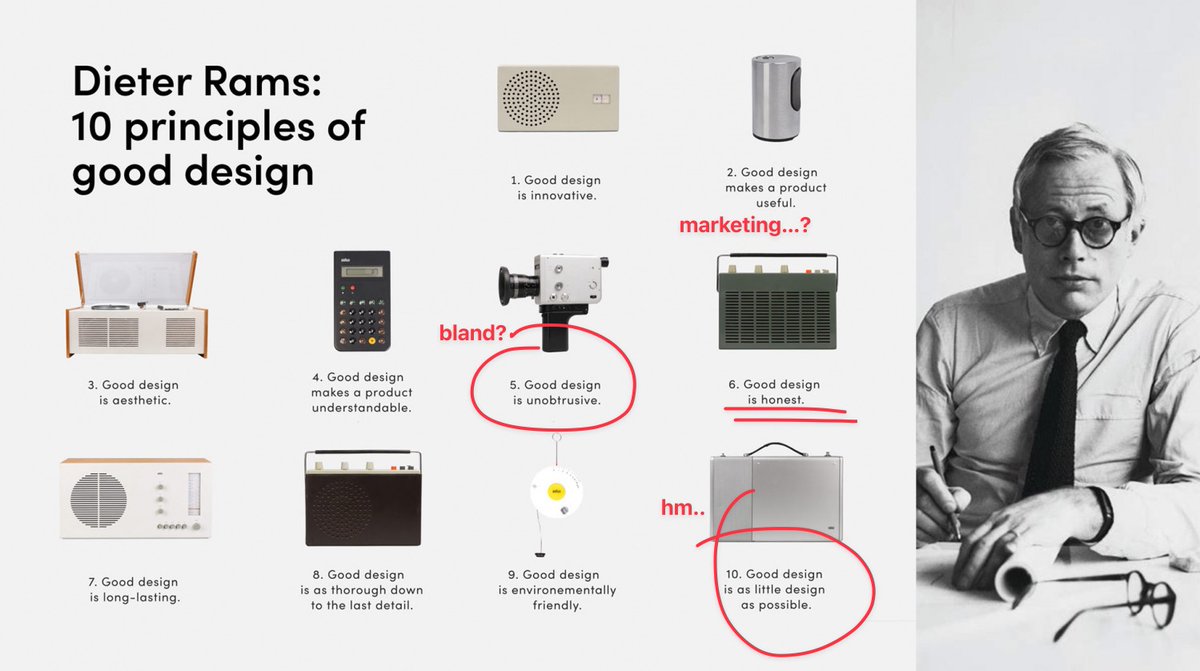 Dieter Rams:
10 principles of good design

1. Good design is innovative.

2. Good design makes a product useful.

marketing...?

3. Good design is aesthetic.

4. Good design makes a product understandable.

bland?

5. Good design is unobtrusive.

6. Good design is honest.

7. Good design is long-lasting.

8. Good design is as thorough down to the last detail.

9. Good design is environementally friendly.

hm..

10. Good design is as little design as possible.