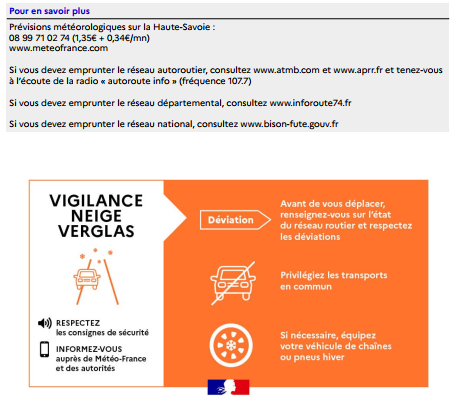 Pour en savoir plus

Prévisions météorologiques sur la Haute-Savoie :
08 99 71 02 74 (1,35€ + 0,34€/mn)
www.meteofrance.com

Si vous devez emprunter le réseau autoroutier, consultez www.atmb.com et www.aprr.fr et tenez-vous à l'écoute de la radio « autoroute info » (fréquence 107.7)

Si vous devez emprunter le réseau départemental, consultez www.inforoute74.fr

Si vous devez emprunter le réseau national, consultez www.bison-fute.gouv.fr

VIGILANCE NEIGE VERGLAS

RESPECTEZ les consignes de sécurité

INFORMEZ-VOUS auprès de Météo-France et des autorités

Déviation

Avant de vous déplacer, renseignez-vous sur l'état du réseau routier et respectez les déviations

Privilégiez les transports en commun

Si nécessaire, équipez votre véhicule de chaînes ou pneus hiver