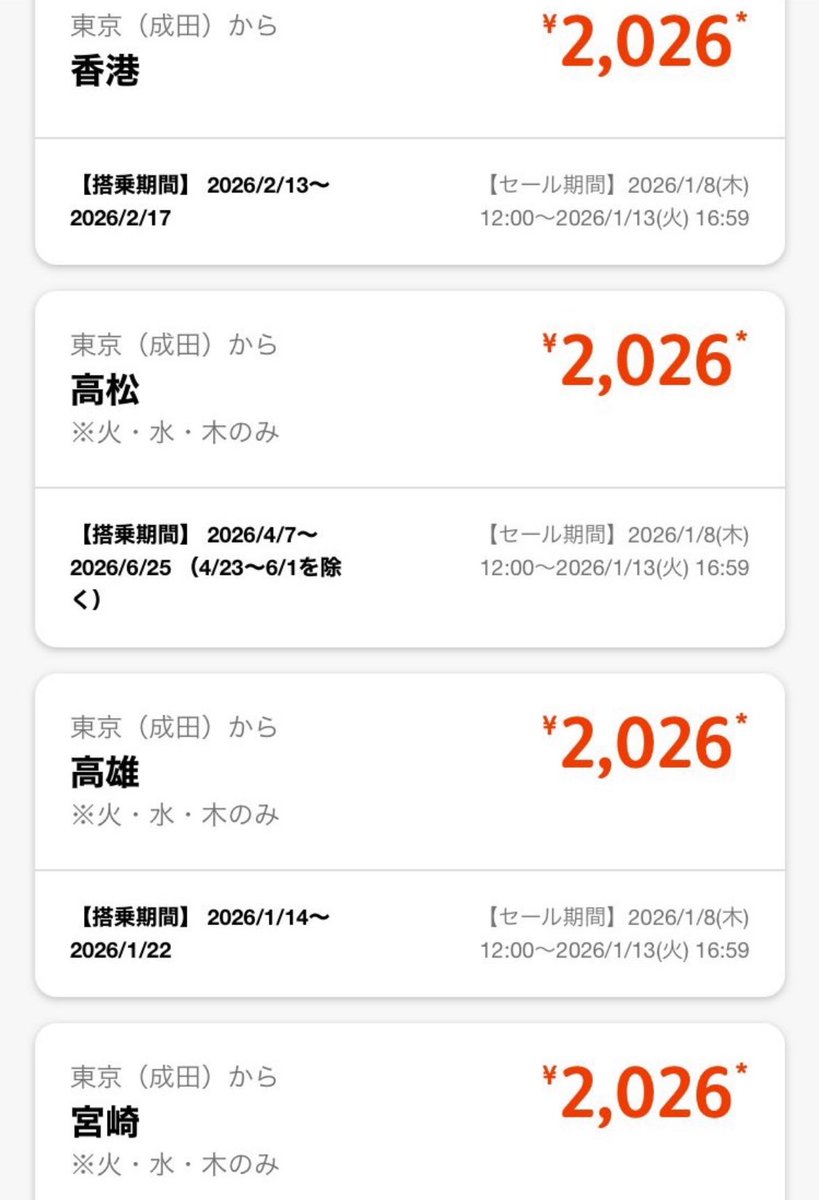 東京（成田）から
香港

¥2,026*

【搭乗期間】 2026/2/13〜2026/2/17

【セール期間】2026/1/8(木) 12:00〜2026/1/13(火) 16:59

東京（成田）から
高松
※火・水・木のみ

¥2,026*

【搭乗期間】 2026/4/7〜2026/6/25 （4/23〜6/1を除く）

【セール期間】2026/1/8(木) 12:00〜2026/1/13(火) 16:59

東京（成田）から
高雄
※火・水・木のみ

¥2,026*

【搭乗期間】 2026/1/14〜2026/1/22

【セール期間】2026/1/8(木) 12:00〜2026/1/13(火) 16:59

東京（成田）から
宮崎
※火・水・木のみ

¥2,026*