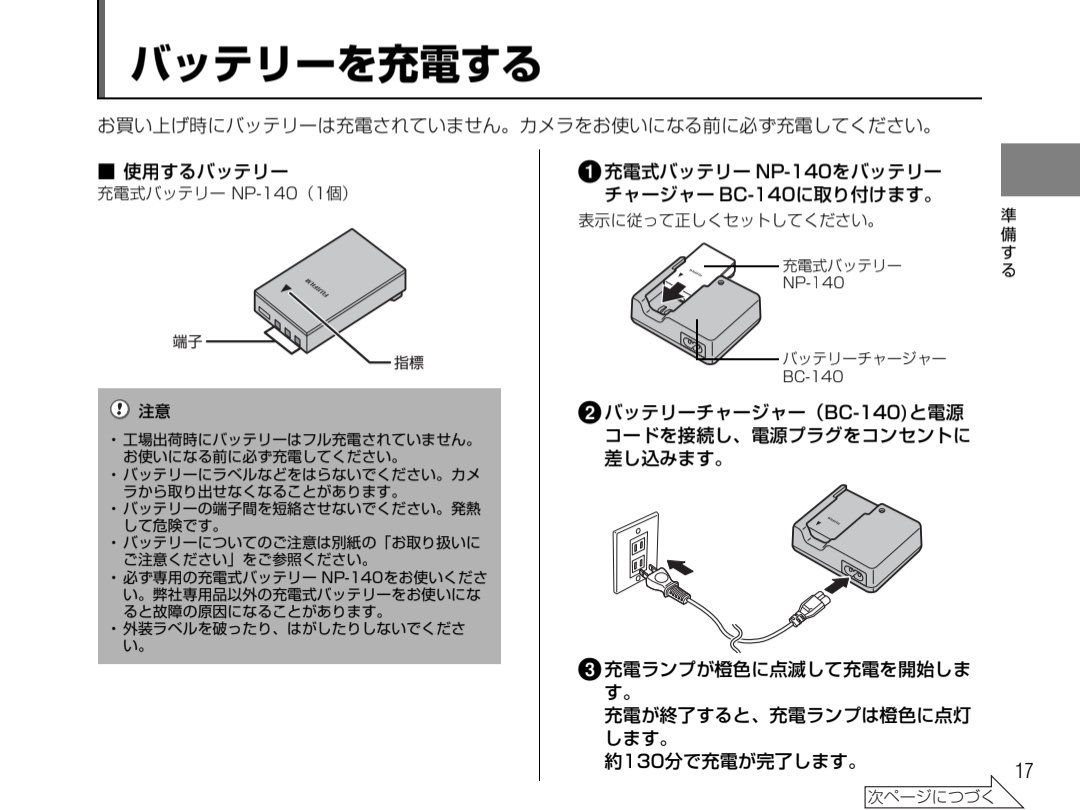 バッテリーを充電する

お買い上げ時にバッテリーは充電されていません。カメラをお使いになる前に必ず充電してください。

■ 使用するバッテリー
充電式バッテリー NP-140（1個）

FUJIFILM

端子
指標

注意

・工場出荷時にバッテリーはフル充電されていません。お使いになる前に必ず充電してください。
・バッテリーにラベルなどをはらないでください。カメラから取り出せなくなることがあります。
・バッテリーの端子間を短絡させないでください。発熱して危険です。
・バッテリーについてのご注意は別紙の「お取り扱いにご注意ください」をご参照ください。
・必ず専用の充電式バッテリー NP-140をお使いください。弊社専用品以外の充電式バッテリーをお使いになると故障の原因になることがあります。
・外装ラベルを破ったり、はがしたりしないでください。

❶充電式バッテリー NP-140をバッテリーチャージャー BC-140に取り付けます。
表示に従って正しくセットしてください。

充電式バッテリー NP-140
バッテリーチャージャー BC-140

❷バッテリーチャージャー（BC-140)と電源コードを接続し、電源プラグをコンセントに差し込みます。

❸充電ランプが橙色に点滅して充電を開始します。
充電が終了すると、充電ランプは橙色に点灯します。
約130分で充電が完了します。

準備する

17

次ページにつづく