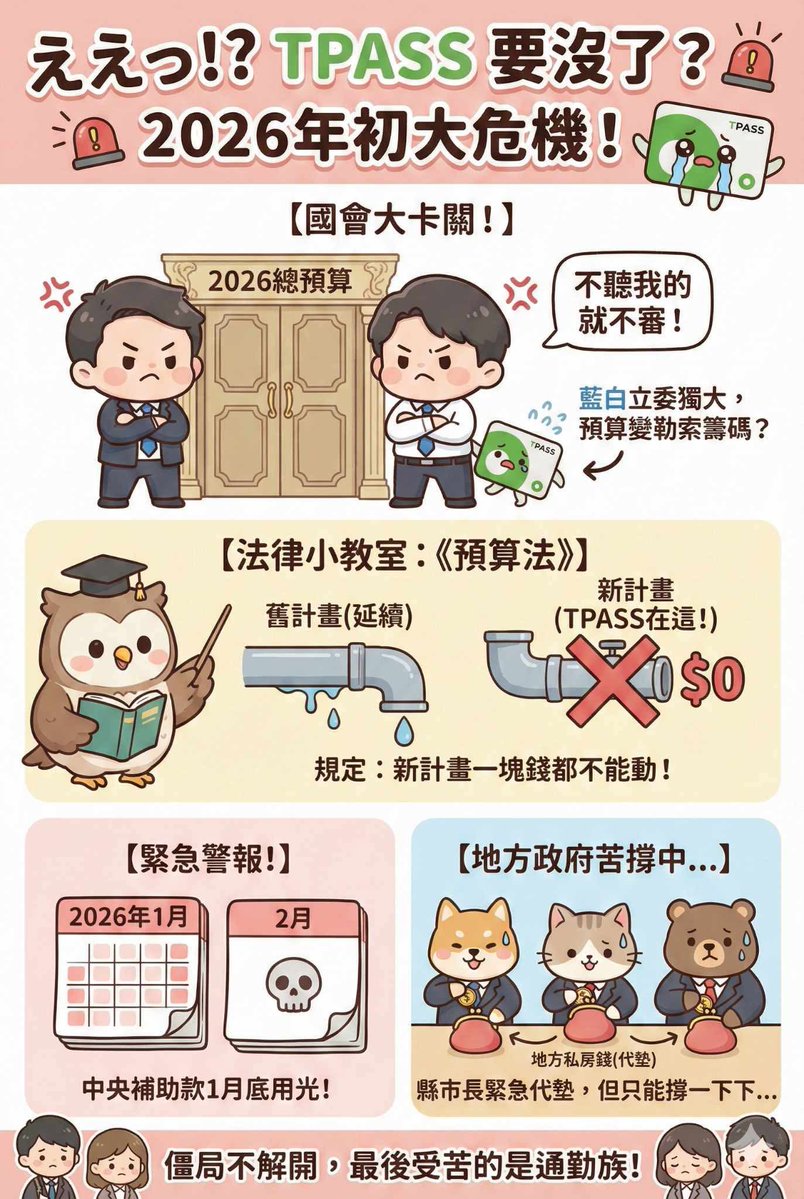 ええっ!? TPASS 要沒了？
2026年初大危機！

TPASS

【國會大卡關！】

2026總預算

不聽我的就不審！

藍白立委獨大，預算變勒索籌碼？

TPASS

【法律小教室：《預算法》】

舊計畫(延續)

新計畫 (TPASS在這！)

$0

規定：新計畫一塊錢都不能動！

【緊急警報！】

2026年1月

2月

中央補助款1月底用光！

【地方政府苦撐中...】

地方私房錢(代墊)

縣市長緊急代墊，但只能撐一下下...

僵局不解開，最後受苦的是通勤族！