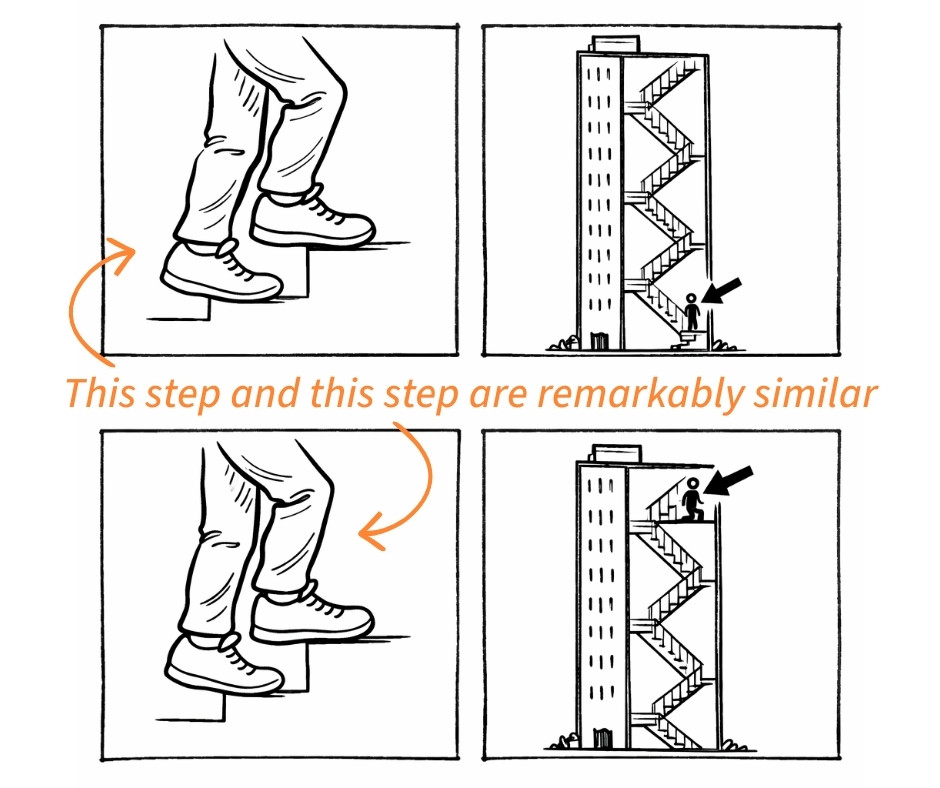 This step and this step are remarkably similar