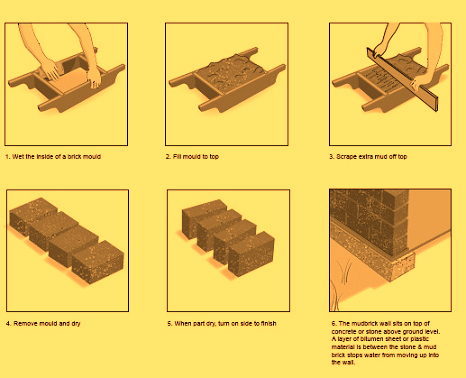 1. Wet the inside of a brick mould

2. Fill mould to top

3. Scrape extra mud off top

4. Remove mould and dry

5. When part dry, turn on side to finish

6. The mudbrick wall sits on top of concrete or stone above ground level. A layer of bitumen sheet or plastic material is between the stone & mud brick stops water from moving up into the wall.