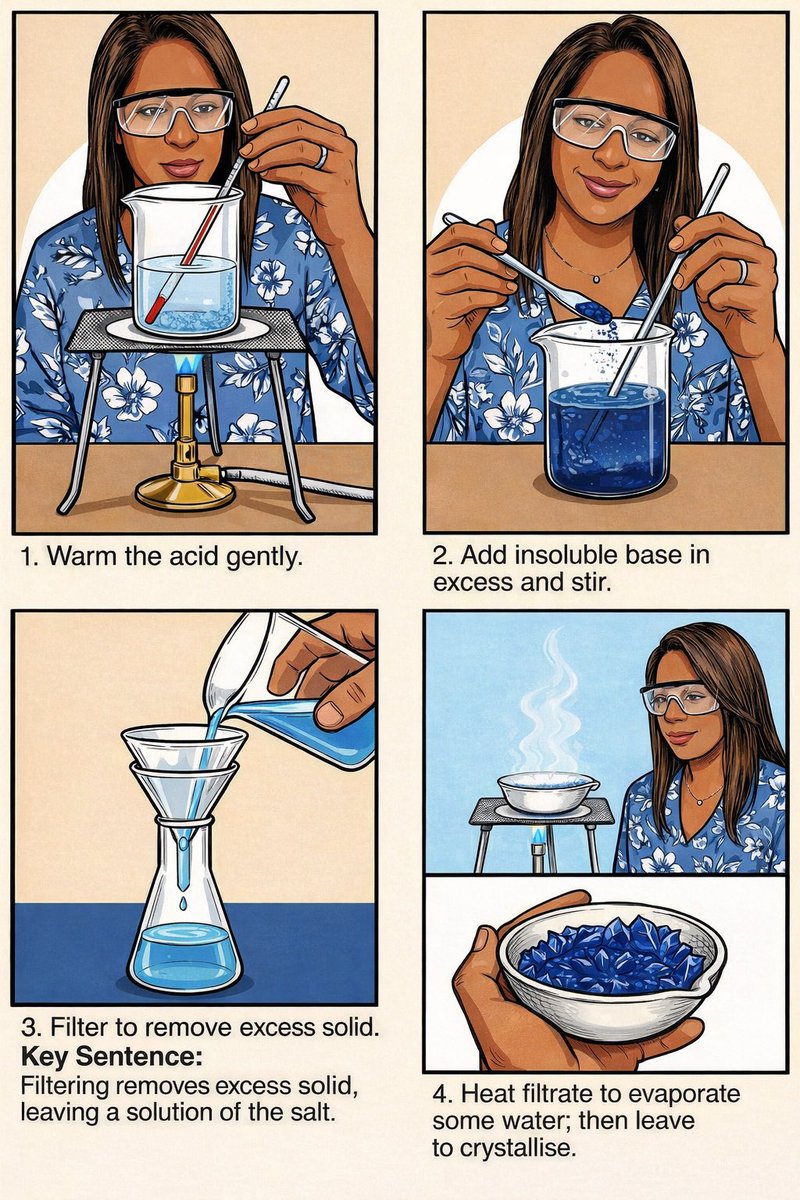 1. Warm the acid gently.

2. Add insoluble base in excess and stir.

3. Filter to remove excess solid.

**Key Sentence:**
Filtering removes excess solid, leaving a solution of the salt.

4. Heat filtrate to evaporate some water; then leave to crystallise.