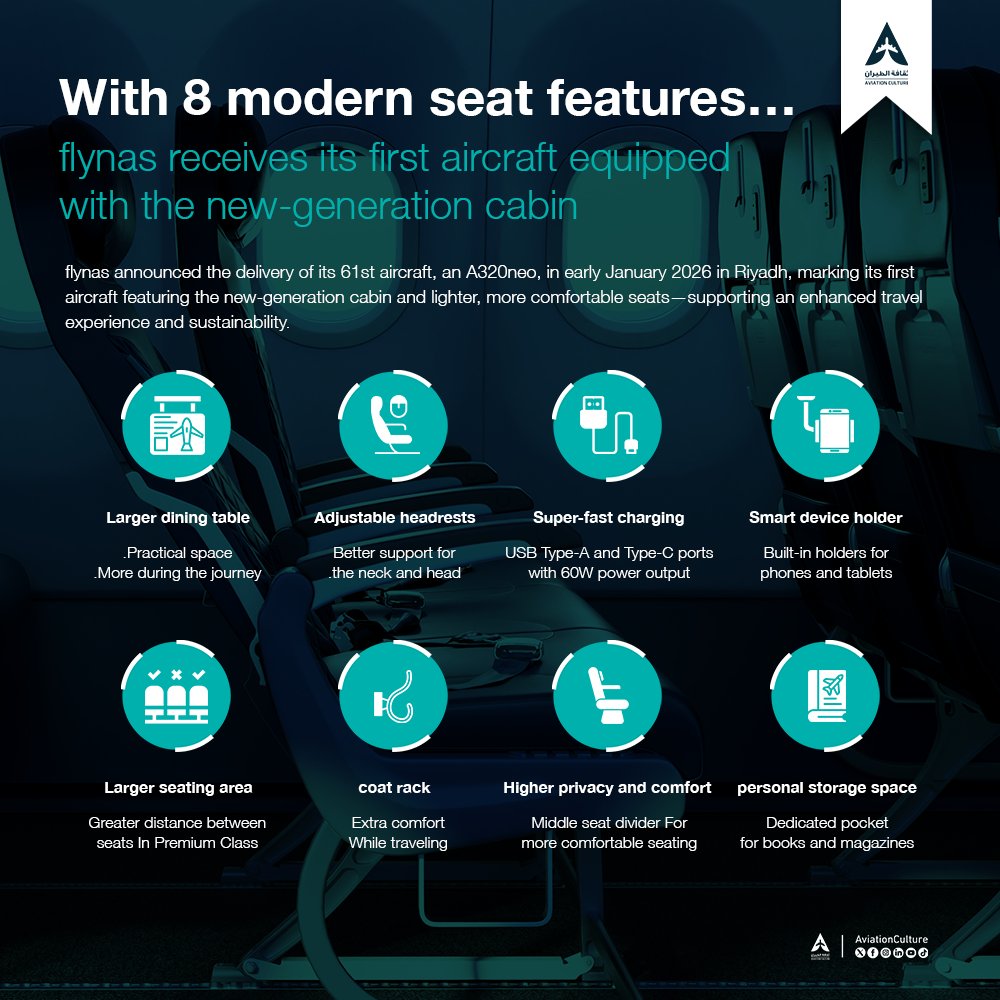 ثقافة الطيران
AVIATION CULTURE

With 8 modern seat features...

flynas receives its first aircraft equipped with the new-generation cabin

flynas announced the delivery of its 61st aircraft, an A320neo, in early January 2026 in Riyadh, marking its first aircraft featuring the new-generation cabin and lighter, more comfortable seats—supporting an enhanced travel experience and sustainability.

Larger dining table

.Practical space
.More during the journey

Adjustable headrests

Better support for
.the neck and head

Super-fast charging

USB Type-A and Type-C ports with 60W power output

Smart device holder

Built-in holders for phones and tablets

Larger seating area

Greater distance between seats In Premium Class

coat rack

Extra comfort
While traveling

Higher privacy and comfort

Middle seat divider For more comfortable seating

personal storage space

Dedicated pocket for books and magazines

AviationCulture