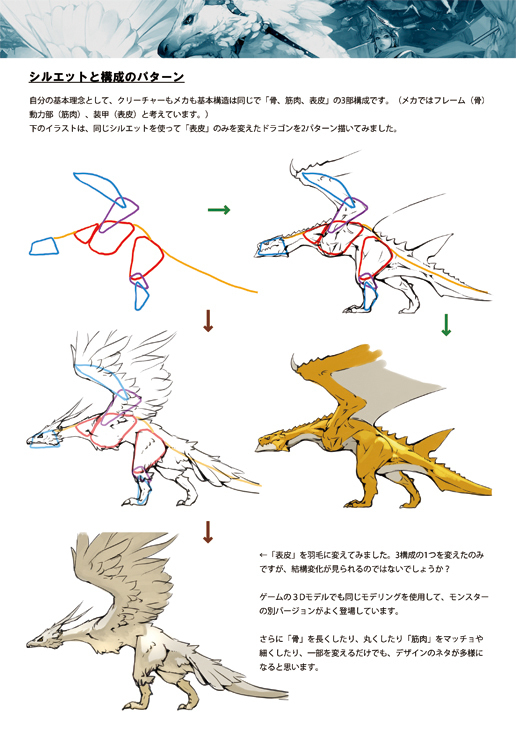 シルエットと構成のパターン

自分の基本理念として、クリーチャーもメカも基本構造は同じで「骨、筋肉、表皮」の3部構成です。（メカではフレーム（骨）動力部（筋肉）、装甲（表皮）と考えています。）
下のイラストは、同じシルエットを使って「表皮」のみを変えたドラゴンを2パターン描いてみました。

←「表皮」を羽毛に変えてみました。3構成の1つを変えたのみですが、結構変化が見られるのではないでしょうか？

ゲームの３Ｄモデルでも同じモデリングを使用して、モンスターの別バージョンがよく登場しています。

さらに「骨」を長くしたり、丸くしたり「筋肉」をマッチョや細くしたり、一部を変えるだけでも、デザインのネタが多様になると思います。