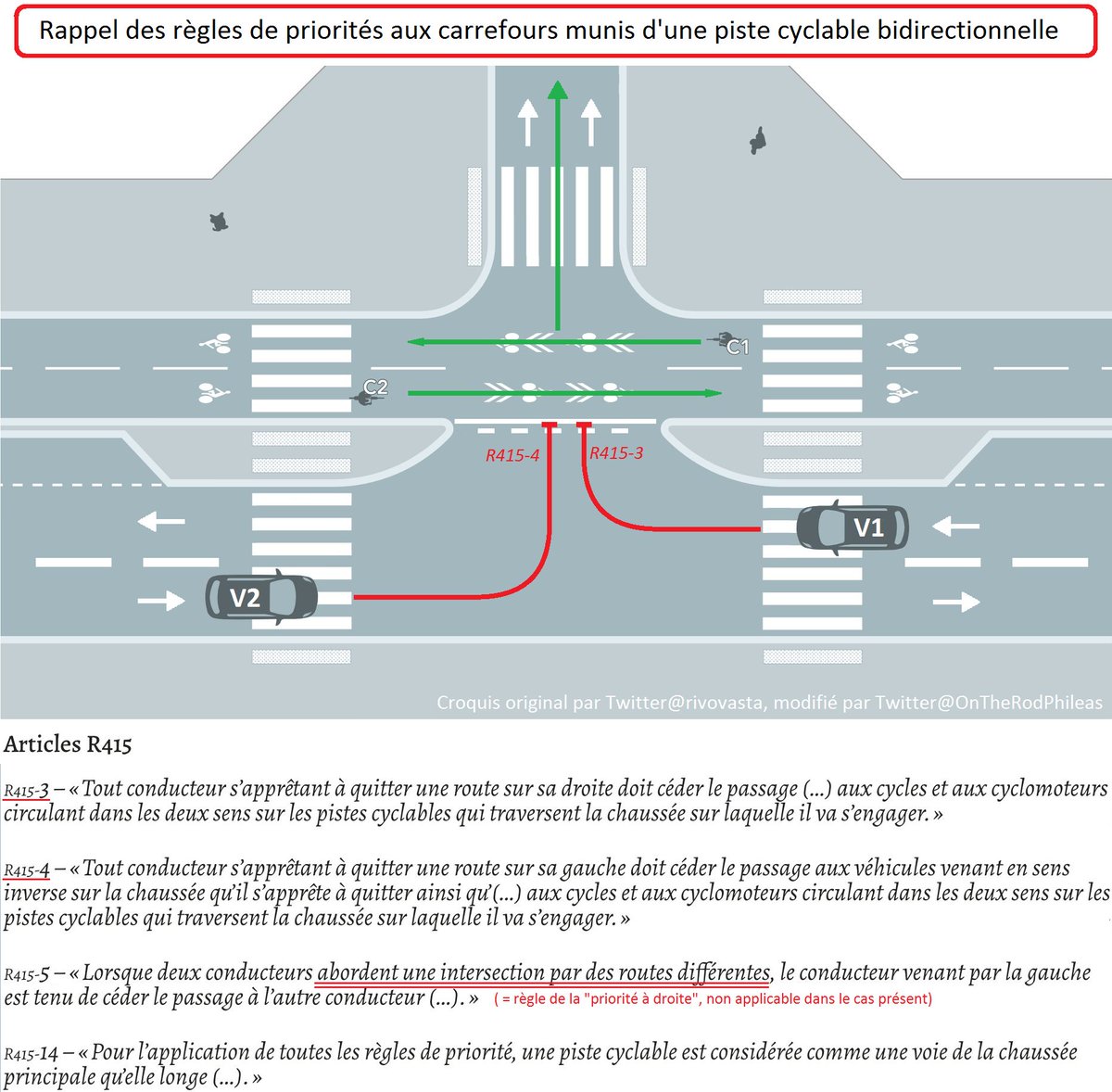 Rappel des règles de priorités aux carrefours munis d'une piste cyclable bidirectionnelle

C1

C2

R415-4

R415-3

V1

V2

Croquis original par Twitter@rivovasta, modifié par Twitter@OnTheRodPhileas

Articles R415

R415-3 – « Tout conducteur s'apprêtant à quitter une route sur sa droite doit céder le passage (...) aux cycles et aux cyclomoteurs circulant dans les deux sens sur les pistes cyclables qui traversent la chaussée sur laquelle il va s'engager. »

R415-4 – « Tout conducteur s'apprêtant à quitter une route sur sa gauche doit céder le passage aux véhicules venant en sens inverse sur la chaussée qu'il s'apprête à quitter ainsi qu'(...) aux cycles et aux cyclomoteurs circulant dans les deux sens sur les pistes cyclables qui traversent la chaussée sur laquelle il va s'engager. »

R415-5 – « Lorsque deux conducteurs abordent une intersection par des routes différentes, le conducteur venant par la gauche est tenu de céder le passage à l'autre conducteur (...). » ( = règle de la "priorité à droite", non applicable dans le cas présent)

R415-14 – « Pour l'application de toutes les règles de priorité, une piste cyclable est considérée comme une voie de la chaussée principale qu'elle longe (...). »