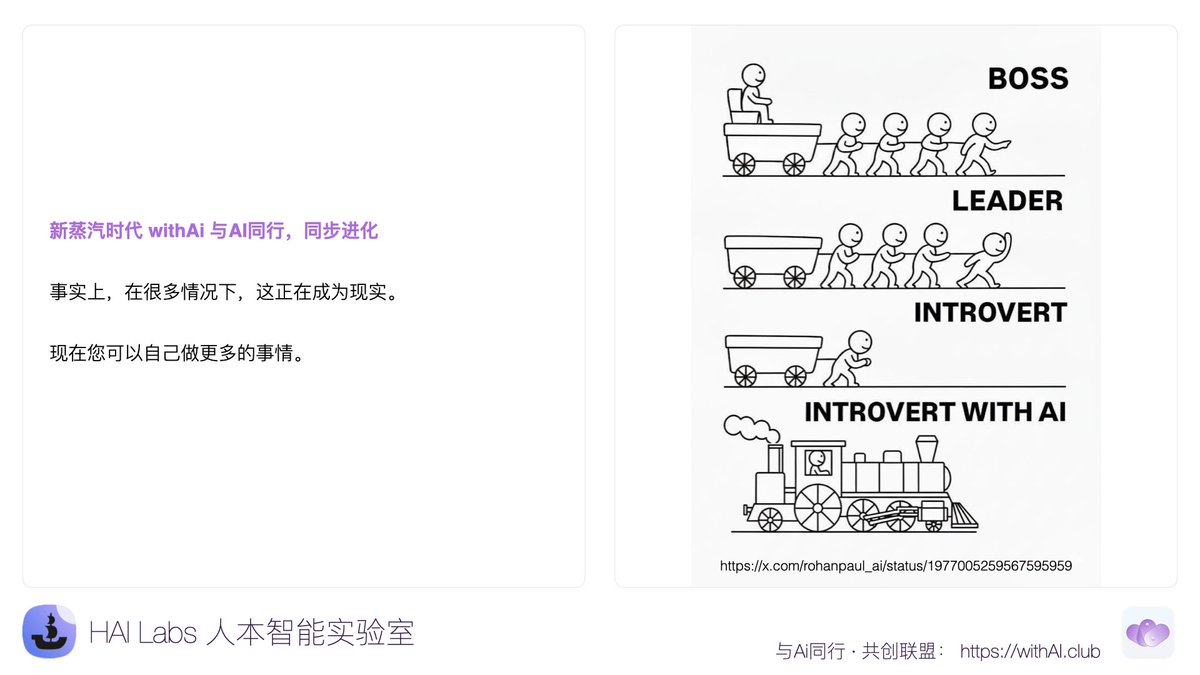 新蒸汽时代 withAi 与AI同行，同步进化

事实上，在很多情况下，这正在成为现实。

现在您可以自己做更多的事情。

BOSS

LEADER

INTROVERT

INTROVERT WITH AI

https://x.com/rohanpaul_ai/status/1977005259567595959

HAI Labs 人本智能实验室

与Ai同行 · 共创联盟： https://withAI.club