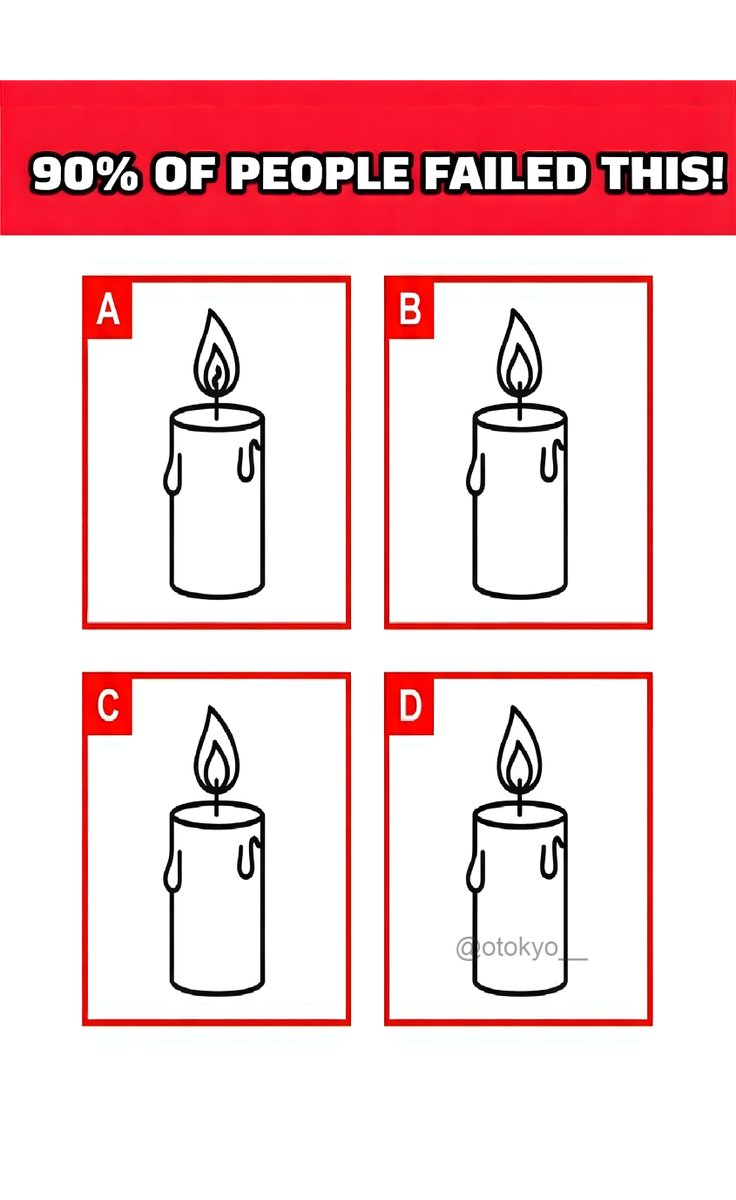 90% OF PEOPLE FAILED THIS!

A

B

C

D

@otokyo__