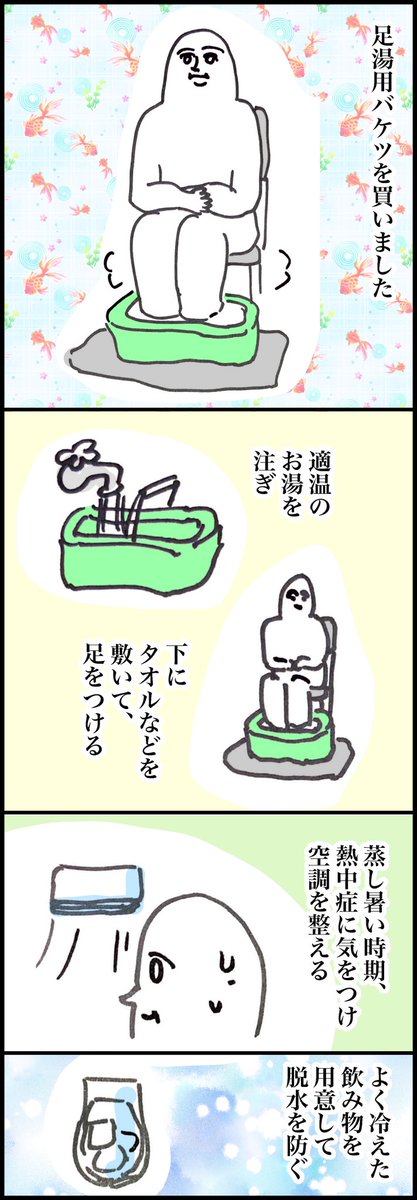 足湯用バケツを買いました

適温のお湯を注ぎ

下にタオルなどを敷いて、足をつける

蒸し暑い時期、熱中症に気をつけ空調を整える

よく冷えた飲み物を用意して脱水を防ぐ