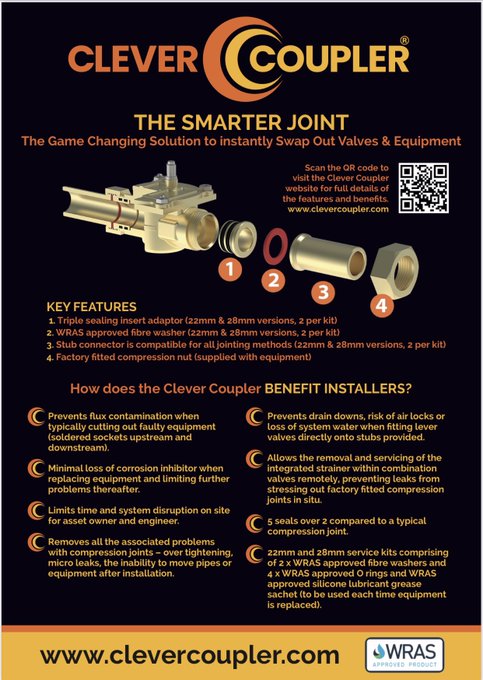 CLEVER COUPLER®

THE SMARTER JOINT
The Game Changing Solution to instantly Swap Out Valves & Equipment

Scan the QR code to visit the Clever Coupler website for full details of the features and benefits. www.clevercoupler.com

1 2 3 4

KEY FEATURES
1. Triple sealing insert adaptor (22mm & 28mm versions, 2 per kit)
2. WRAS approved fibre washer (22mm & 28mm versions, 2 per kit)
3. Stub connector is compatible for all jointing methods (22mm & 28mm versions, 2 per kit)
4. Factory fitted compression nut (supplied with equipment)

How does the Clever Coupler BENEFIT INSTALLERS?

Prevents flux contamination when typically cutting out faulty equipment (soldered sockets upstream and downstream).

Minimal loss of corrosion inhibitor when replacing equipment and limiting further problems thereafter.

Limits time and system disruption on site for asset owner and engineer.

Removes all the associated problems with compression joints – over tightening, micro leaks, the inability to move pipes or equipment after installation.

Prevents drain downs, risk of air locks or loss of system water when fitting lever valves directly onto stubs provided.

Allows the removal and servicing of the integrated strainer within combination valves remotely, preventing leaks from stressing out factory fitted compression joints in situ.

5 seals over 2 compared to a typical compression joint.

22mm and 28mm service kits comprising of 2 x WRAS approved fibre washers and 4 x WRAS approved O rings and WRAS approved silicone lubricant grease sachet (to be used each time equipment is replaced).

www.clevercoupler.com

WRAS APPROVED PRODUCT