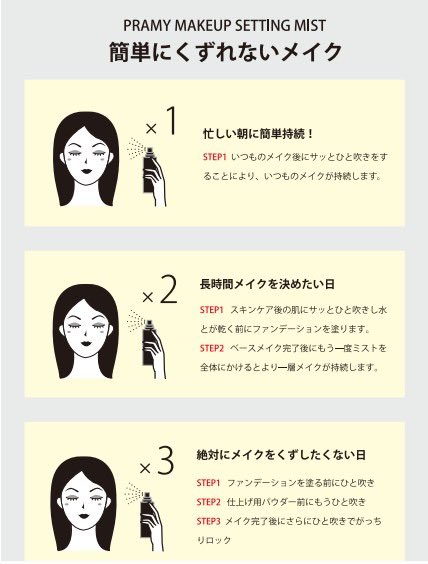 PRAMY MAKEUP SETTING MIST
簡単にくずれないメイク

×1

忙しい朝に簡単持続！

STEP1 いつものメイク後にサッとひと吹きをすることにより、いつものメイクが持続します。

×2

長時間メイクを決めたい日

STEP1 スキンケア後の肌にサッとひと吹きし水とが乾く前にファンデーションを塗ります。

STEP2 ベースメイク完了後にもう一度ミストを全体にかけるとより一層メイクが持続します。

×3

絶対にメイクをくずしたくない日

STEP1 ファンデーションを塗る前にひと吹き

STEP2 仕上げ用パウダー前にもうひと吹き

STEP3 メイク完了後にさらにひと吹きでがっちりロック