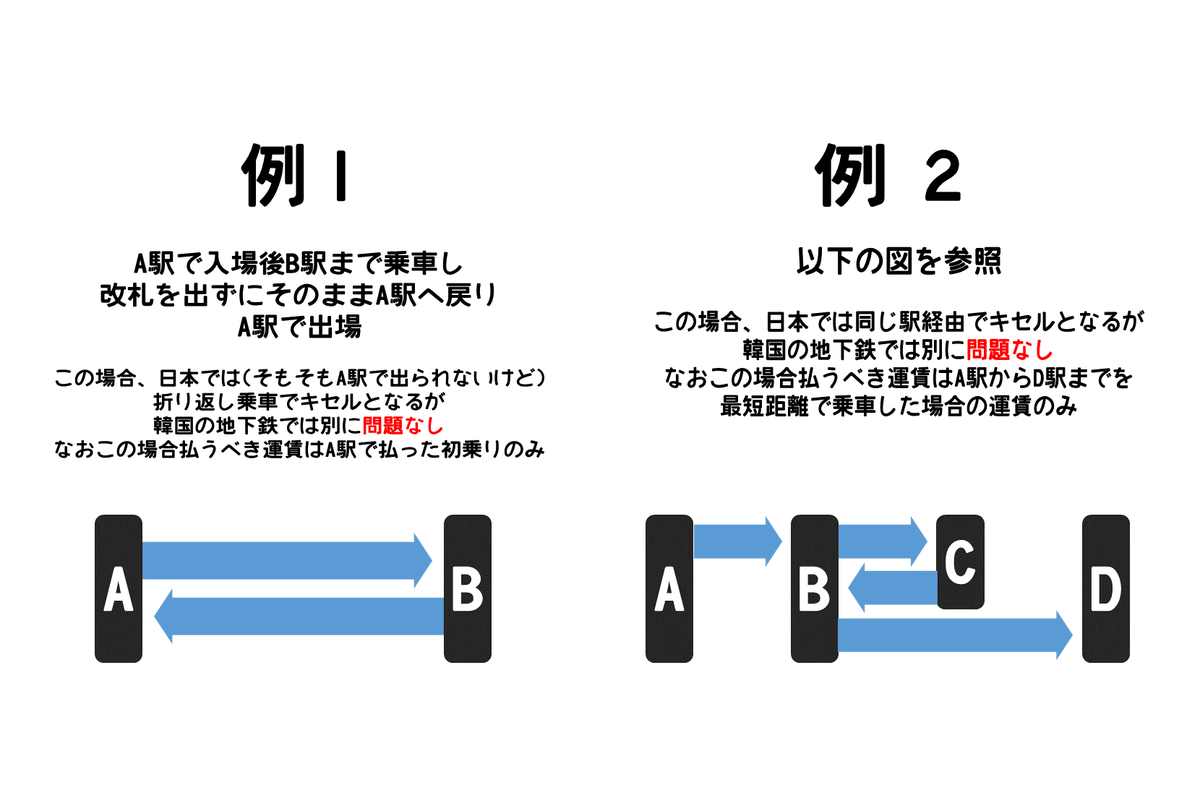 例 1

A駅で入場後B駅まで乗車し
改札を出ずにそのままA駅へ戻り
A駅で出場

この場合、日本では(そもそもA駅で出られないけど)
折り返し乗車でキセルとなるが
韓国の地下鉄では別に問題なし
なおこの場合払うべき運賃はA駅で払った初乗りのみ

A

B

例 2

以下の図を参照

この場合、日本では同じ駅経由でキセルとなるが
韓国の地下鉄では別に問題なし
なおこの場合払うべき運賃はA駅からD駅までを
最短距離で乗車した場合の運賃のみ

A

B

C

D