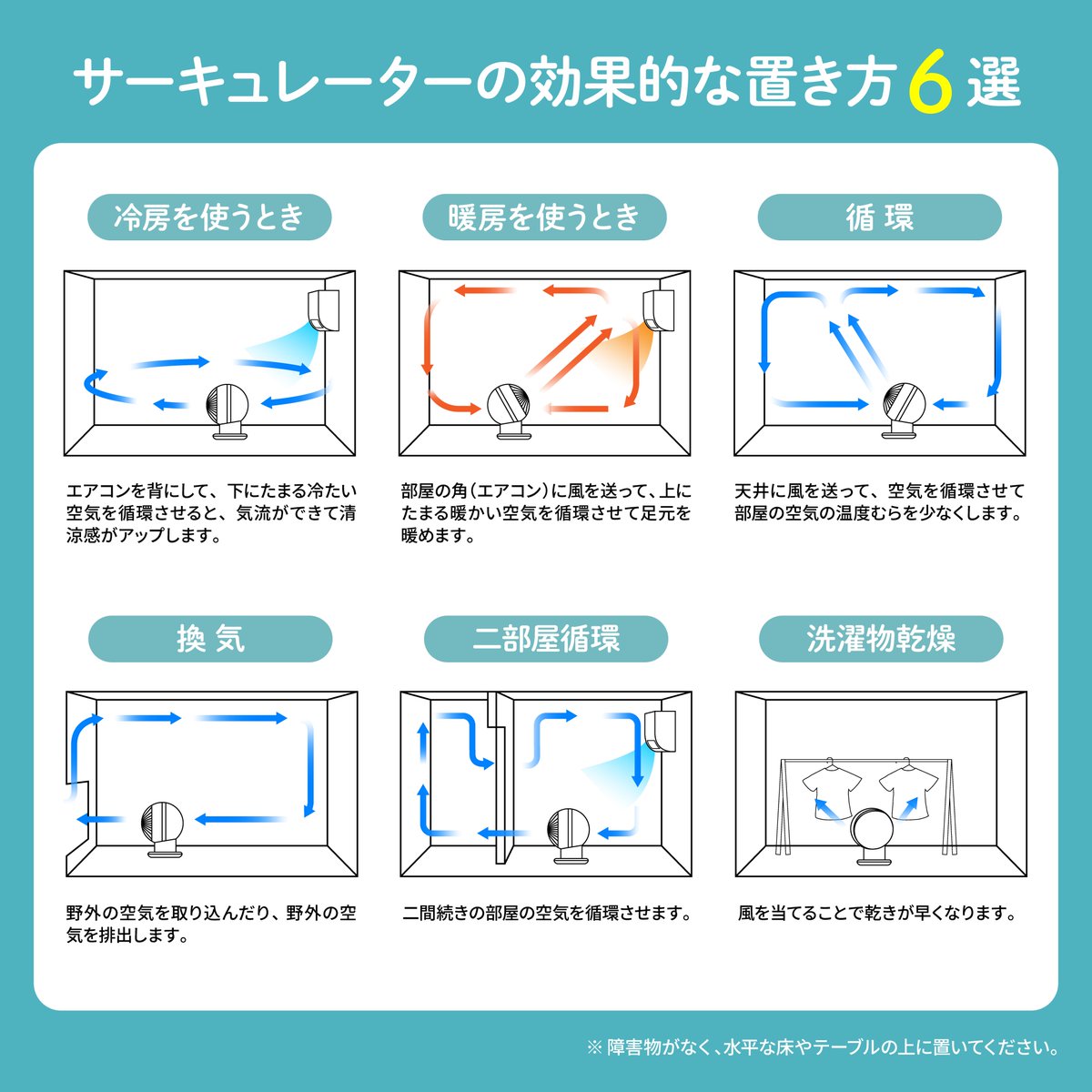 サーキュレーターの効果的な置き方 6 選

冷房を使うとき

エアコンを背にして、下にたまる冷たい空気を循環させると、気流ができて清涼感がアップします。

暖房を使うとき

部屋の角（エアコン）に風を送って、上にたまる暖かい空気を循環させて足元を暖めます。

循 環

天井に風を送って、空気を循環させて部屋の空気の温度むらを少なくします。

換 気

野外の空気を取り込んだり、野外の空気を排出します。

二部屋循環

二間続きの部屋の空気を循環させます。

洗濯物乾燥

風を当てることで乾きが早くなります。

※ 障害物がなく、水平な床やテーブルの上に置いてください。