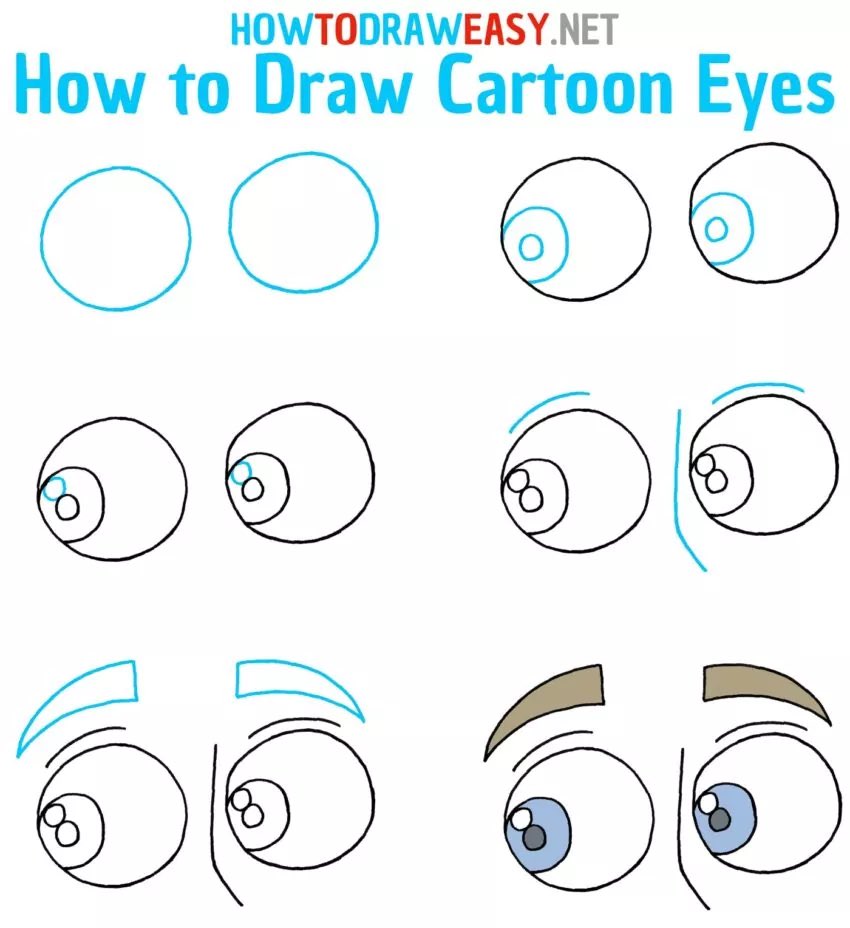 HOWTODRAWEASY.NET
How to Draw Cartoon Eyes