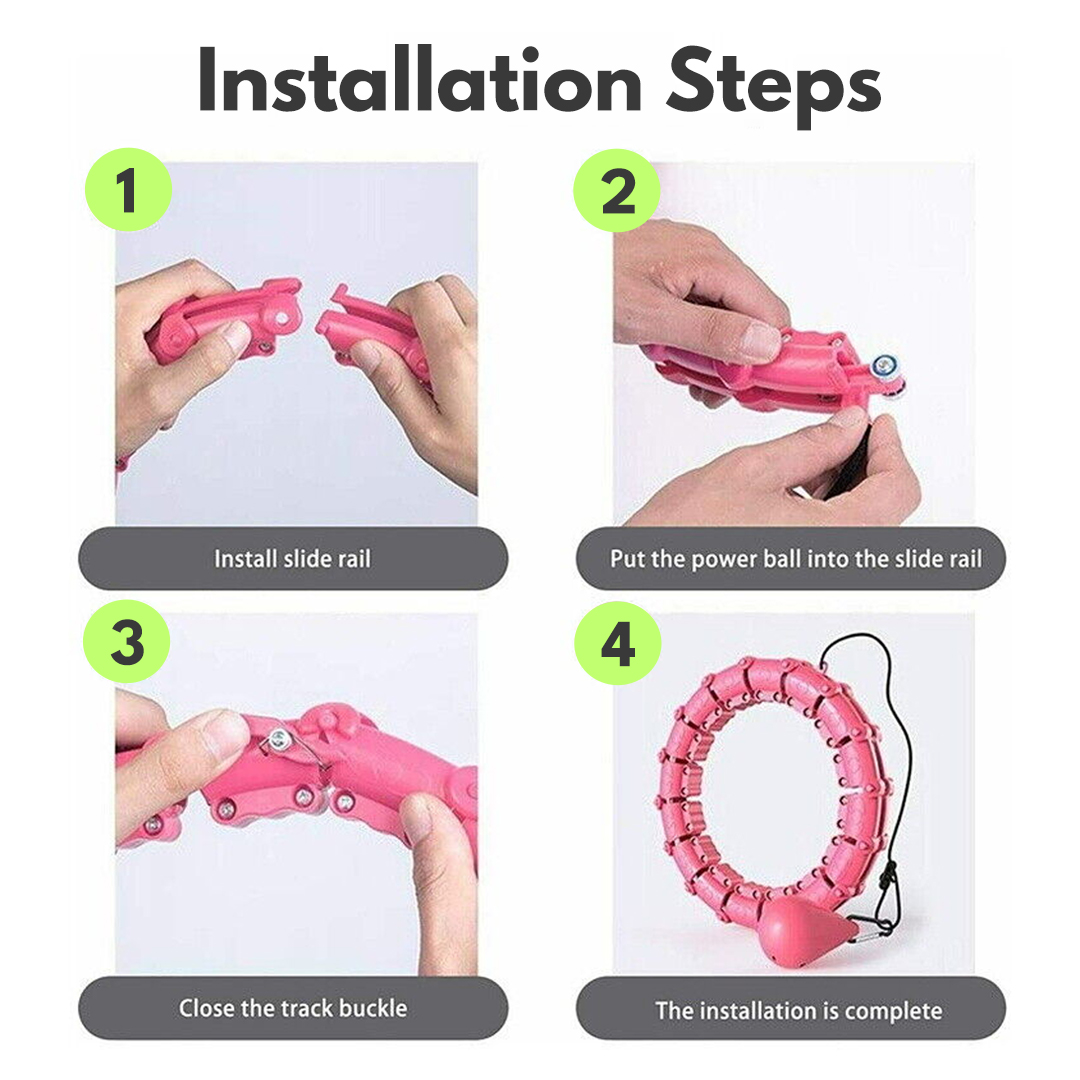 Installation Steps

1

Install slide rail

2

Put the power ball into the slide rail

3

Close the track buckle

4

The installation is complete