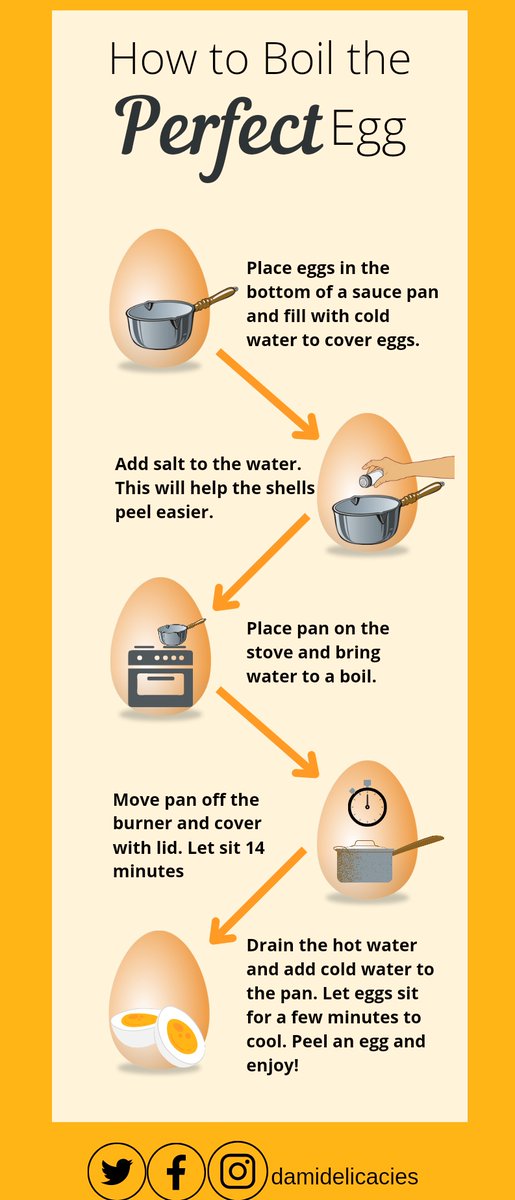 How to Boil the Perfect Egg

Place eggs in the bottom of a sauce pan and fill with cold water to cover eggs.

Add salt to the water. This will help the shells peel easier.

Place pan on the stove and bring water to a boil.

Move pan off the burner and cover with lid. Let sit 14 minutes

Drain the hot water and add cold water to the pan. Let eggs sit for a few minutes to cool. Peel an egg and enjoy!

damidelicacies