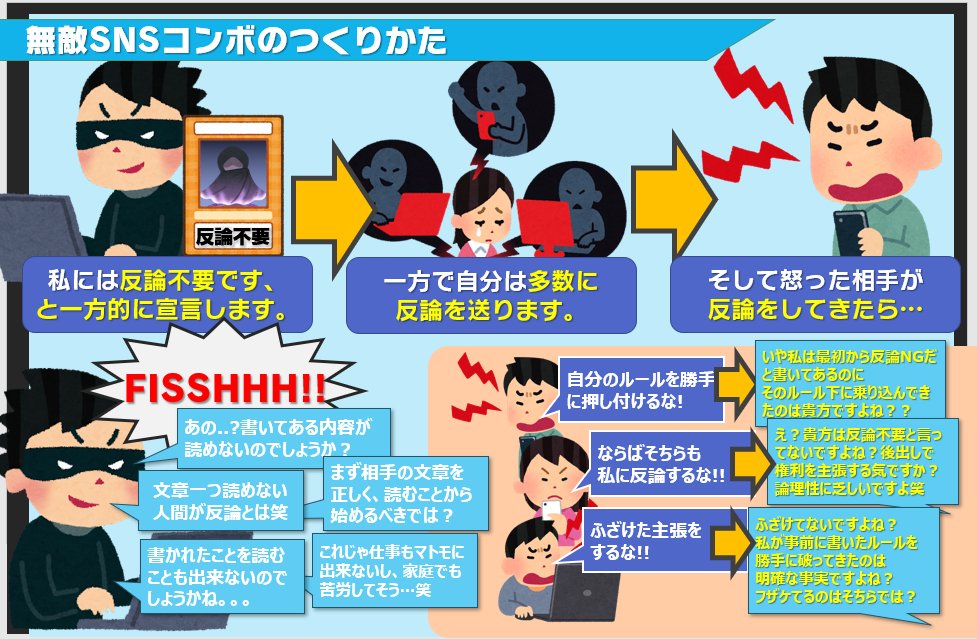 無敵SNSコンボのつくりかた

反論不要

私には反論不要です、と一方的に宣言します。

一方で自分は多数に反論を送ります。

そして怒った相手が反論をしてきたら…

FISSHHH!!

あの..?書いてある内容が読めないのでしょうか？

文章一つ読めない人間が反論とは笑

まず相手の文章を正しく、読むことから始めるべきでは？

書かれたことを読むことも出来ないのでしょうかね。。。

これじゃ仕事もマトモに出来ないし、家庭でも苦労してそう…笑

自分のルールを勝手に押し付けるな!

いや私は最初から反論NGだと書いてあるのにそのルール下に乗り込んできたのは貴方ですよね？？

ならばそちらも私に反論するな!!

え？貴方は反論不要と言ってないですよね？後出しで権利を主張する気ですか？論理性に乏しいですよ笑

ふざけた主張をするな!!

ふざけてないですよね？私が事前に書いたルールを勝手に破ってきたのは明確な事実ですよね？フザケてるのはそちらでは？