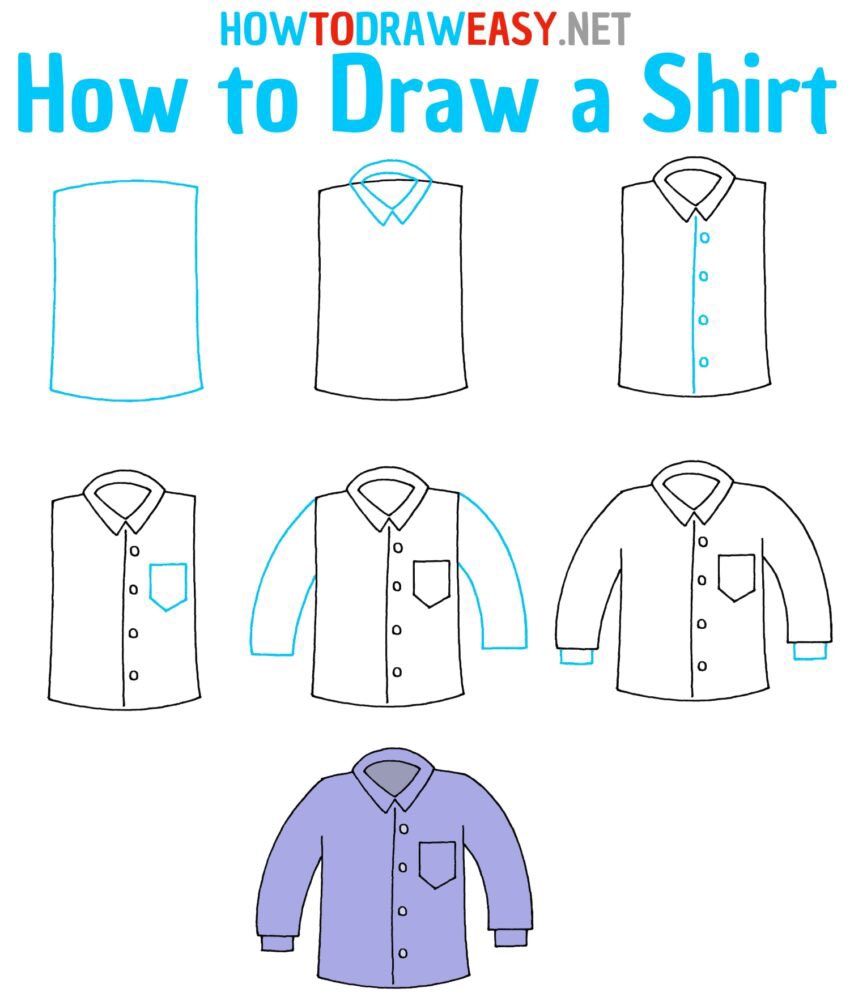 HOWTODRAWEASY.NET
How to Draw a Shirt