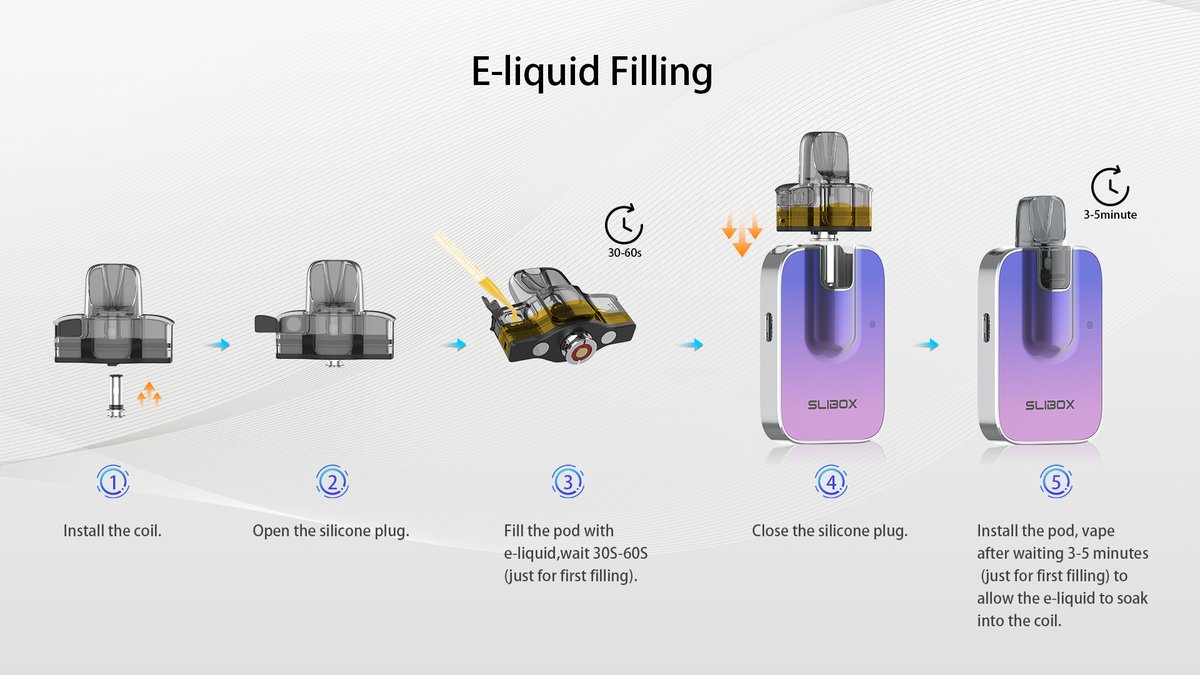 E-liquid Filling

30-60s

3-5minute

SLIBOX

SLIBOX

1
Install the coil.

2
Open the silicone plug.

3
Fill the pod with e-liquid,wait 30S-60S (just for first filling).

4
Close the silicone plug.

5
Install the pod, vape after waiting 3-5 minutes (just for first filling) to allow the e-liquid to soak into the coil.