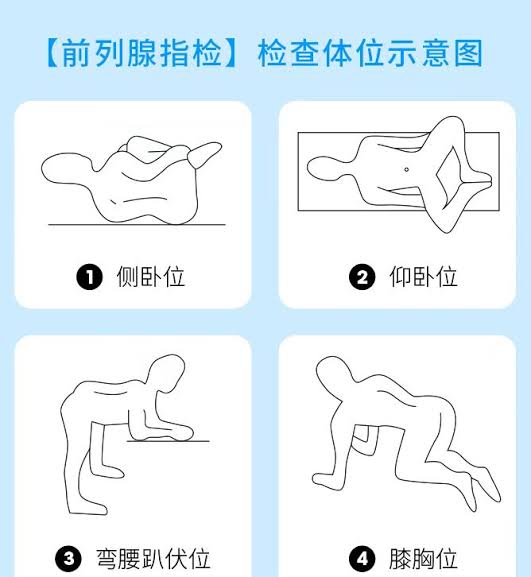 【前列腺指检】检查体位示意图

❶ 侧卧位

❷ 仰卧位

❸ 弯腰趴伏位

❹ 膝胸位