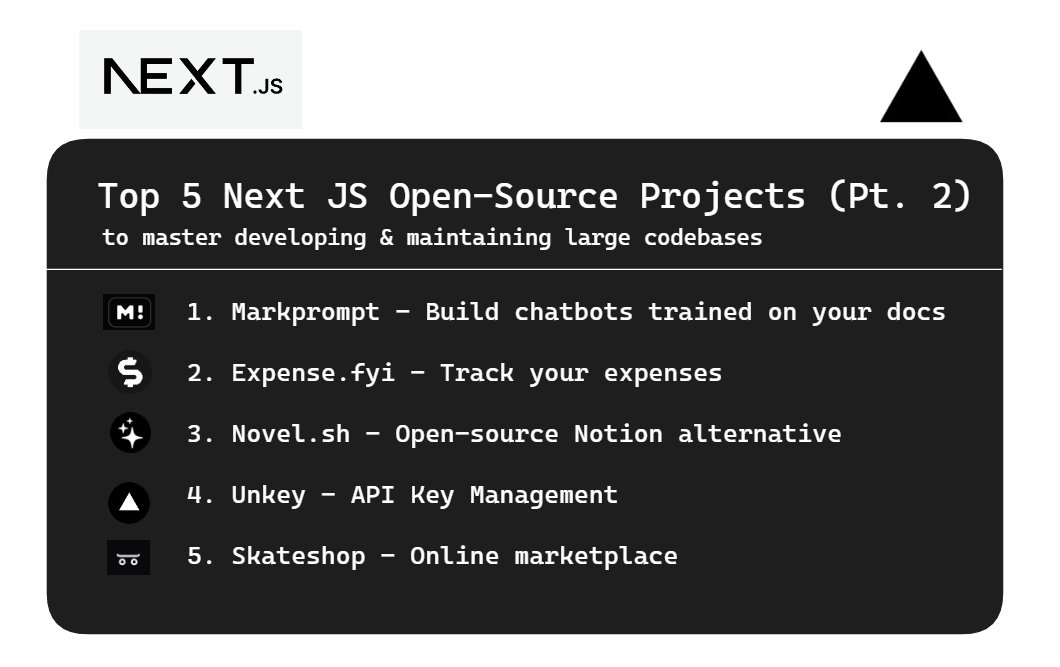 NEXT.JS

Top 5 Next JS Open-Source Projects (Pt. 2)
to master developing & maintaining large codebases

M!

1. Markprompt - Build chatbots trained on your docs

2. Expense.fyi - Track your expenses

3. Novel.sh - Open-source Notion alternative

4. Unkey - API Key Management

5. Skateshop - Online marketplace