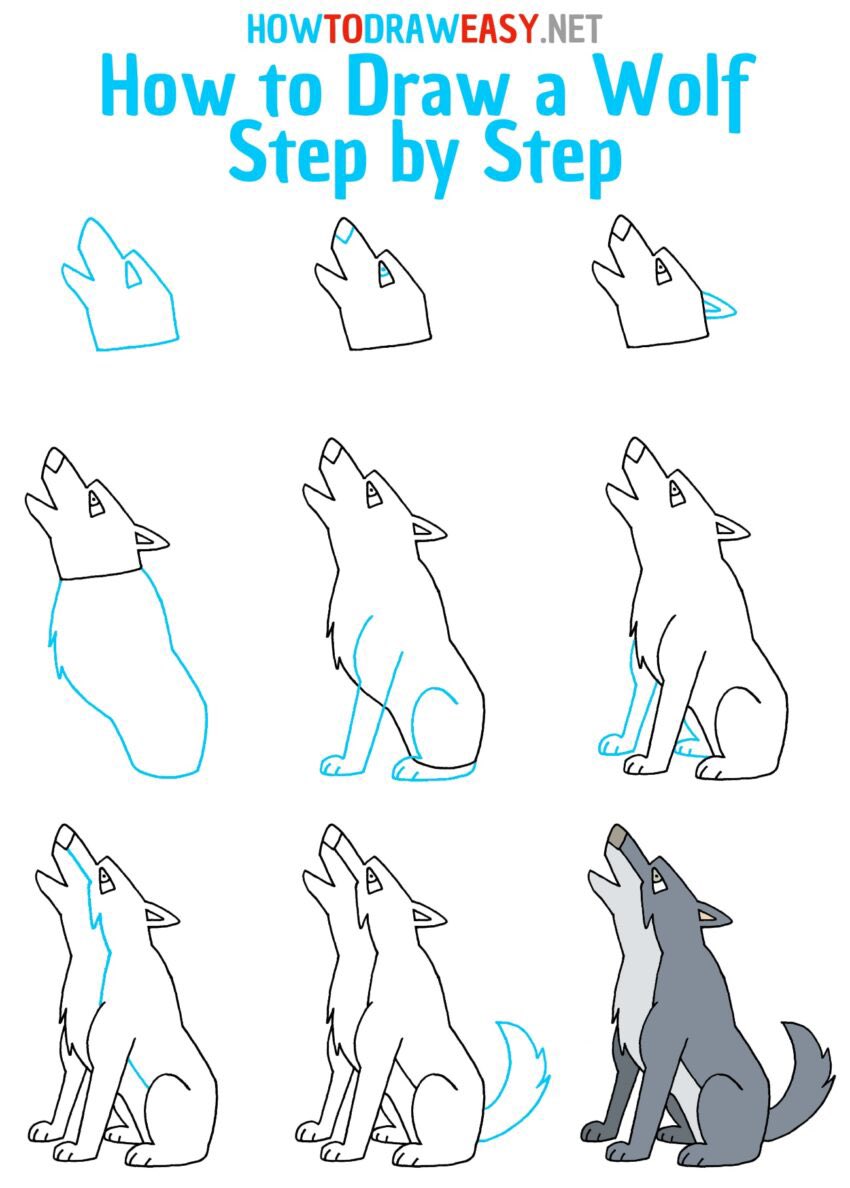 HOWTODRAWEASY.NET
How to Draw a Wolf Step by Step