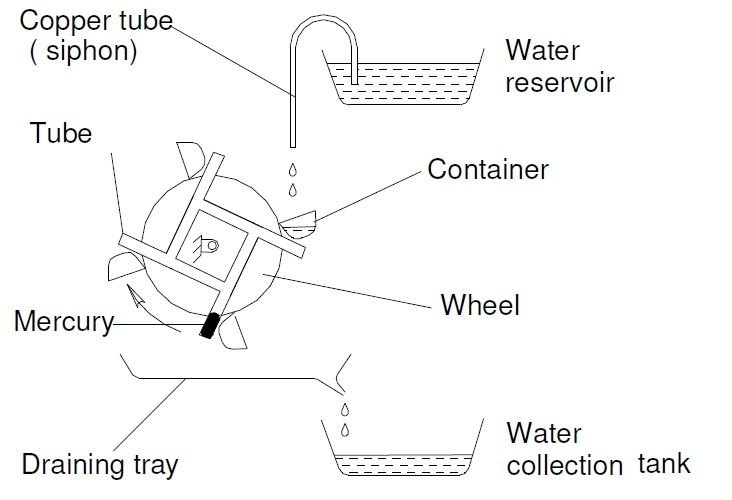 Copper tube
( siphon)

Water reservoir

Tube

Container

Wheel

Mercury

Draining tray

Water collection tank