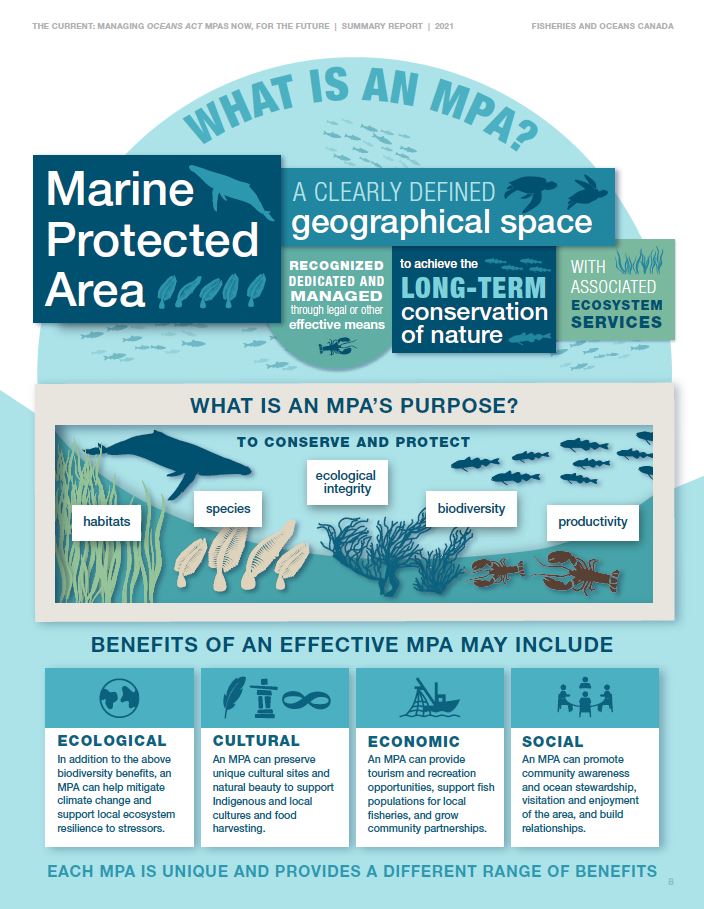 THE CURRENT: MANAGING OCEANS ACT MPAS NOW, FOR THE FUTURE | SUMMARY REPORT | 2021

FISHERIES AND OCEANS CANADA

WHAT IS AN MPA?

Marine Protected Area

A CLEARLY DEFINED geographical space

RECOGNIZED DEDICATED AND MANAGED through legal or other effective means

to achieve the LONG-TERM conservation of nature

WITH ASSOCIATED ECOSYSTEM SERVICES

WHAT IS AN MPA'S PURPOSE?

TO CONSERVE AND PROTECT

habitats

species

ecological integrity

biodiversity

productivity

BENEFITS OF AN EFFECTIVE MPA MAY INCLUDE

ECOLOGICAL
In addition to the above biodiversity benefits, an MPA can help mitigate climate change and support local ecosystem resilience to stressors.

CULTURAL
An MPA can preserve unique cultural sites and natural beauty to support Indigenous and local cultures and food harvesting.

ECONOMIC
An MPA can provide tourism and recreation opportunities, support fish populations for local fisheries, and grow community partnerships.

SOCIAL
An MPA can promote community awareness and ocean stewardship, visitation and enjoyment of the area, and build relationships.

EACH MPA IS UNIQUE AND PROVIDES A DIFFERENT RANGE OF BENEFITS

8