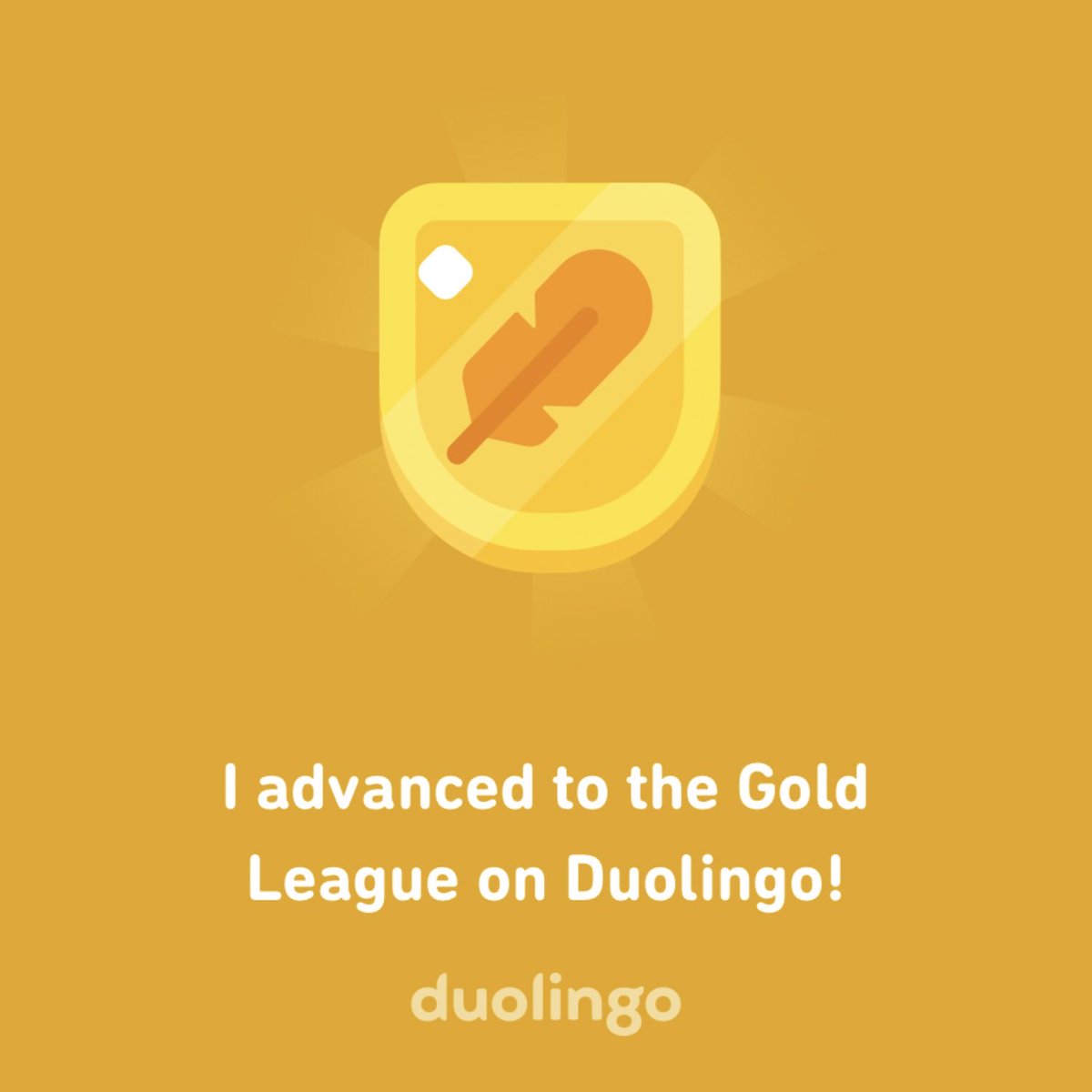 I advanced to the Gold League on Duolingo!

duolingo