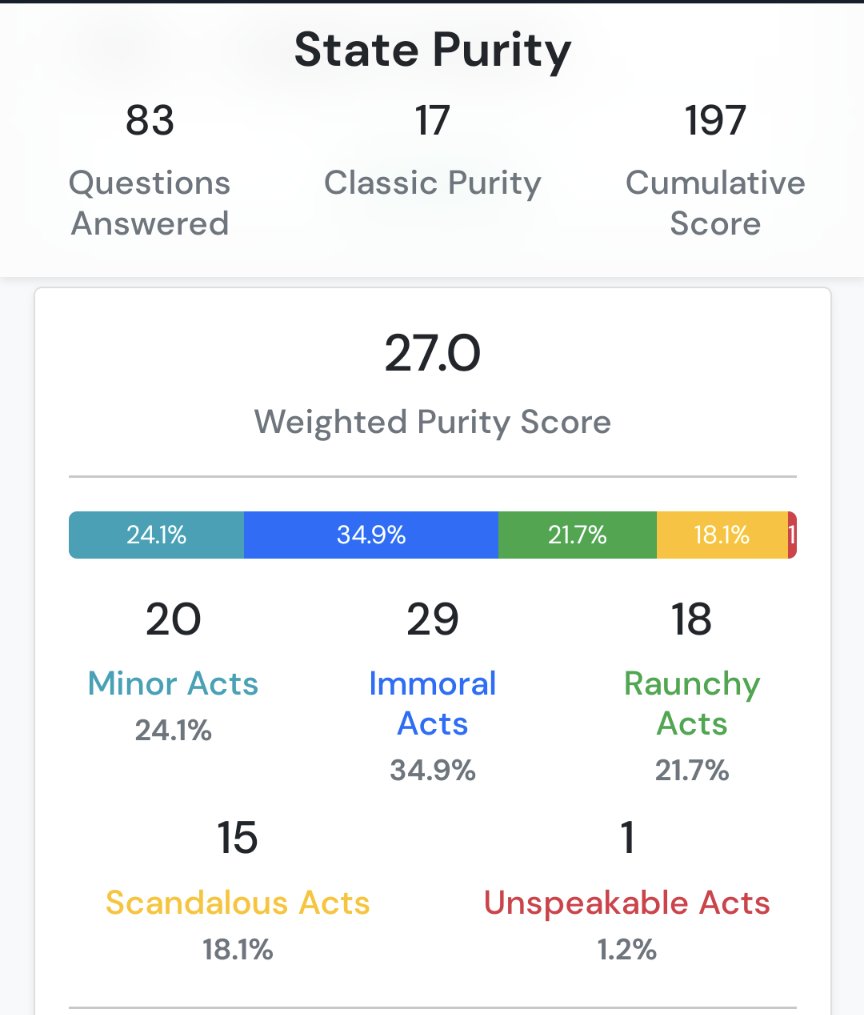 State Purity

83
Questions Answered

17
Classic Purity

197
Cumulative Score

27.0
Weighted Purity Score

24.1% 34.9% 21.7% 18.1% 1

20
Minor Acts
24.1%

29
Immoral Acts
34.9%

18
Raunchy Acts
21.7%

15
Scandalous Acts
18.1%

1
Unspeakable Acts
1.2%