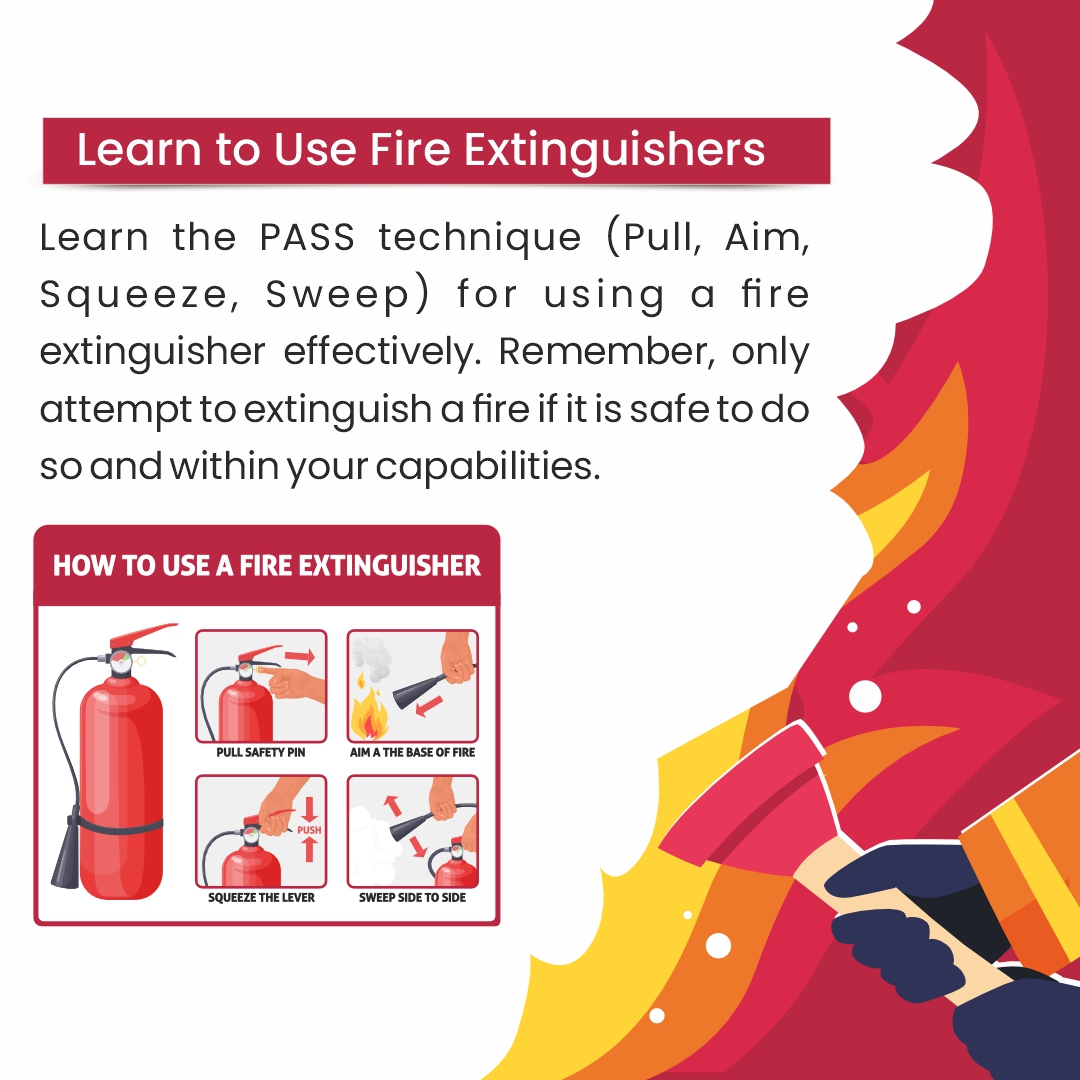 Learn to Use Fire Extinguishers

Learn the PASS technique (Pull, Aim, Squeeze, Sweep) for using a fire extinguisher effectively. Remember, only attempt to extinguish a fire if it is safe to do so and within your capabilities.

HOW TO USE A FIRE EXTINGUISHER

PULL SAFETY PIN

AIM A THE BASE OF FIRE

PUSH

SQUEEZE THE LEVER

SWEEP SIDE TO SIDE