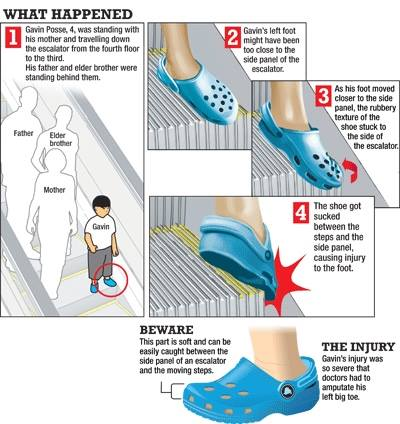 WHAT HAPPENED

1 Gavin Posse, 4, was standing with his mother and travelling down the escalator from the fourth floor to the third.
His father and elder brother were standing behind them.

Father

Elder brother

Mother

Gavin

2 Gavin's left foot might have been too close to the side panel of the escalator.

3 As his foot moved closer to the side panel, the rubbery texture of the shoe stuck to the side of the escalator.

4 The shoe got sucked between the steps and the side panel, causing injury to the foot.

BEWARE
This part is soft and can be easily caught between the side panel of an escalator and the moving steps.

THE INJURY
Gavin's injury was so severe that doctors had to amputate his left big toe.