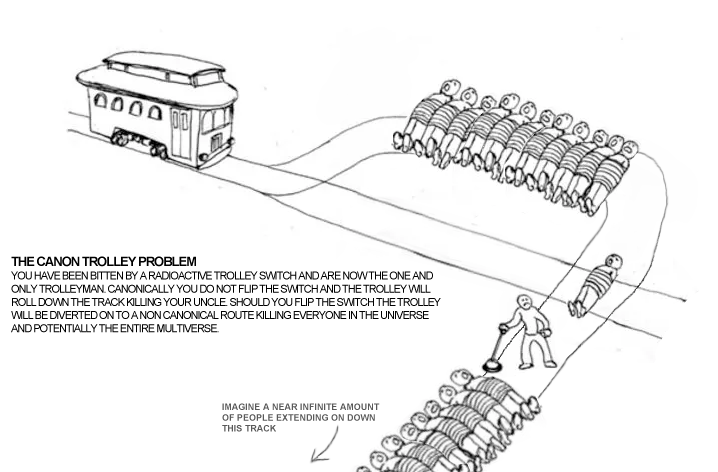 THE CANON TROLLEY PROBLEM
YOU HAVE BEEN BITTEN BY A RADIOACTIVE TROLLEY SWITCH AND ARE NOW THE ONE AND ONLY TROLLEYMAN. CANONICALLY YOU DO NOT FLIP THE SWITCH AND THE TROLLEY WILL ROLL DOWN THE TRACK KILLING YOUR UNCLE. SHOULD YOU FLIP THE SWITCH THE TROLLEY WILL BE DIVERTED ON TO A NON CANONICAL ROUTE KILLING EVERYONE IN THE UNIVERSE AND POTENTIALLY THE ENTIRE MULTIVERSE.

IMAGINE A NEAR INFINITE AMOUNT OF PEOPLE EXTENDING ON DOWN THIS TRACK