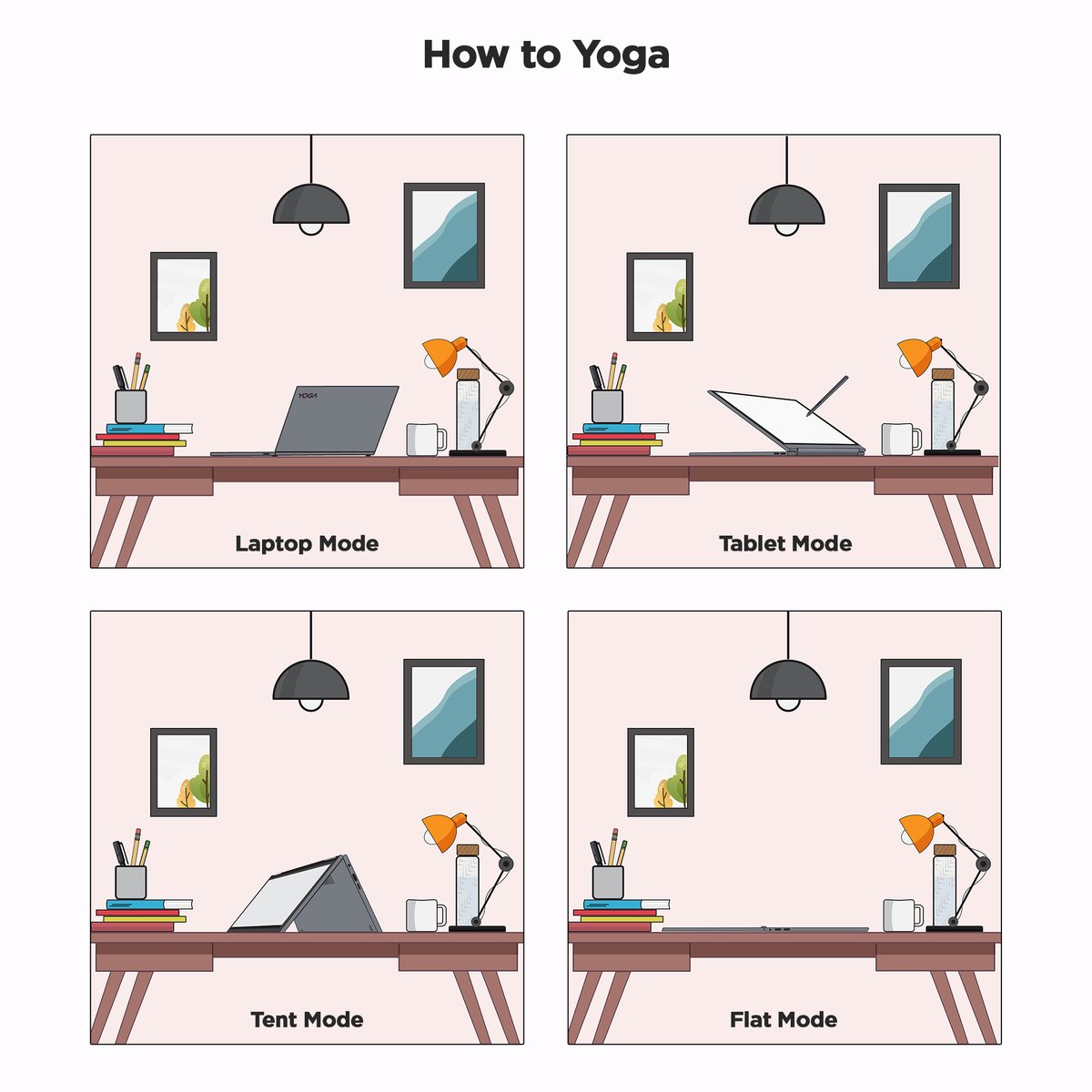 How to Yoga

YOGA

Laptop Mode

Tablet Mode

Tent Mode

Flat Mode