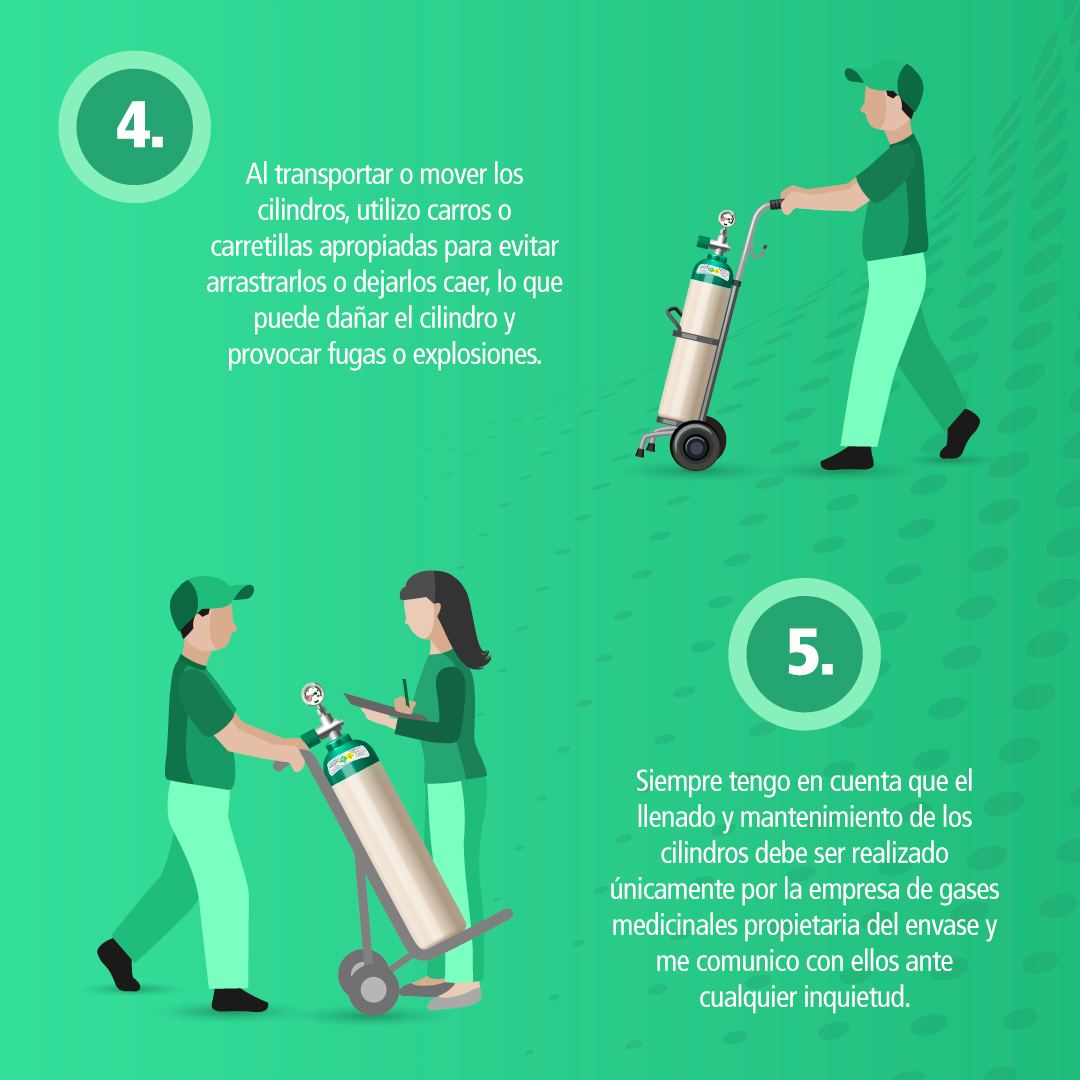 4.

Al transportar o mover los cilindros, utilizo carros o carretillas apropiadas para evitar arrastrarlos o dejarlos caer, lo que puede dañar el cilindro y provocar fugas o explosiones.

5.

Siempre tengo en cuenta que el llenado y mantenimiento de los cilindros debe ser realizado únicamente por la empresa de gases medicinales propietaria del envase y me comunico con ellos ante cualquier inquietud.