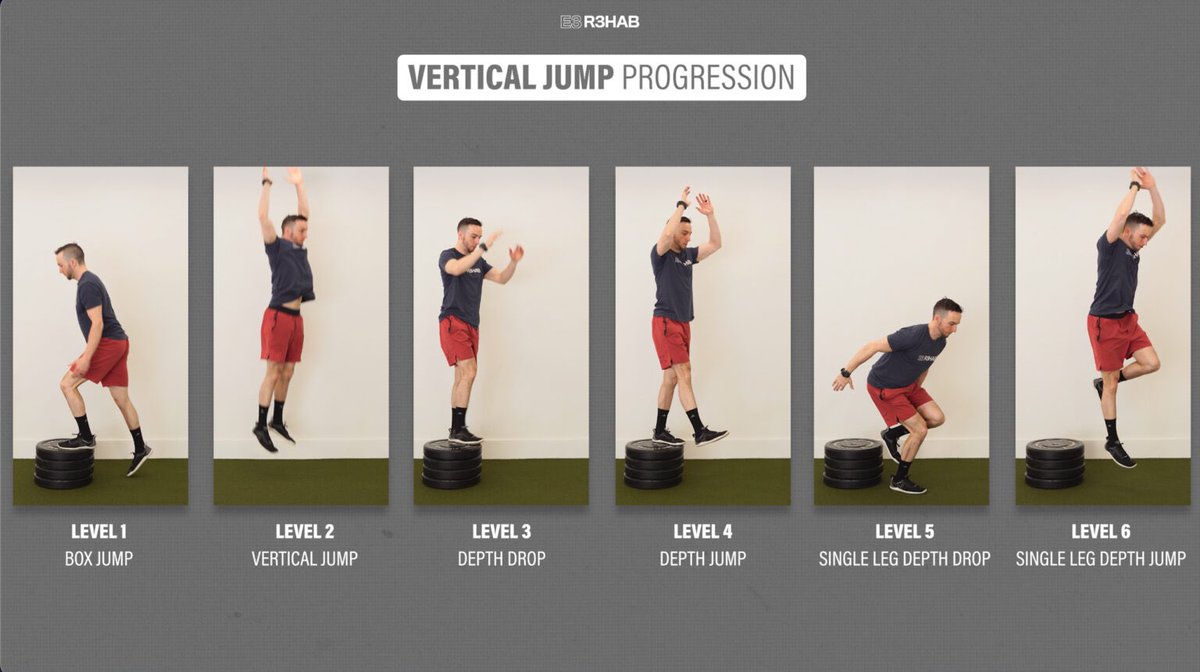 E3 R3HAB

VERTICAL JUMP PROGRESSION

LEVEL 1
BOX JUMP

LEVEL 2
VERTICAL JUMP

LEVEL 3
DEPTH DROP

LEVEL 4
DEPTH JUMP

LEVEL 5
SINGLE LEG DEPTH DROP

LEVEL 6
SINGLE LEG DEPTH JUMP